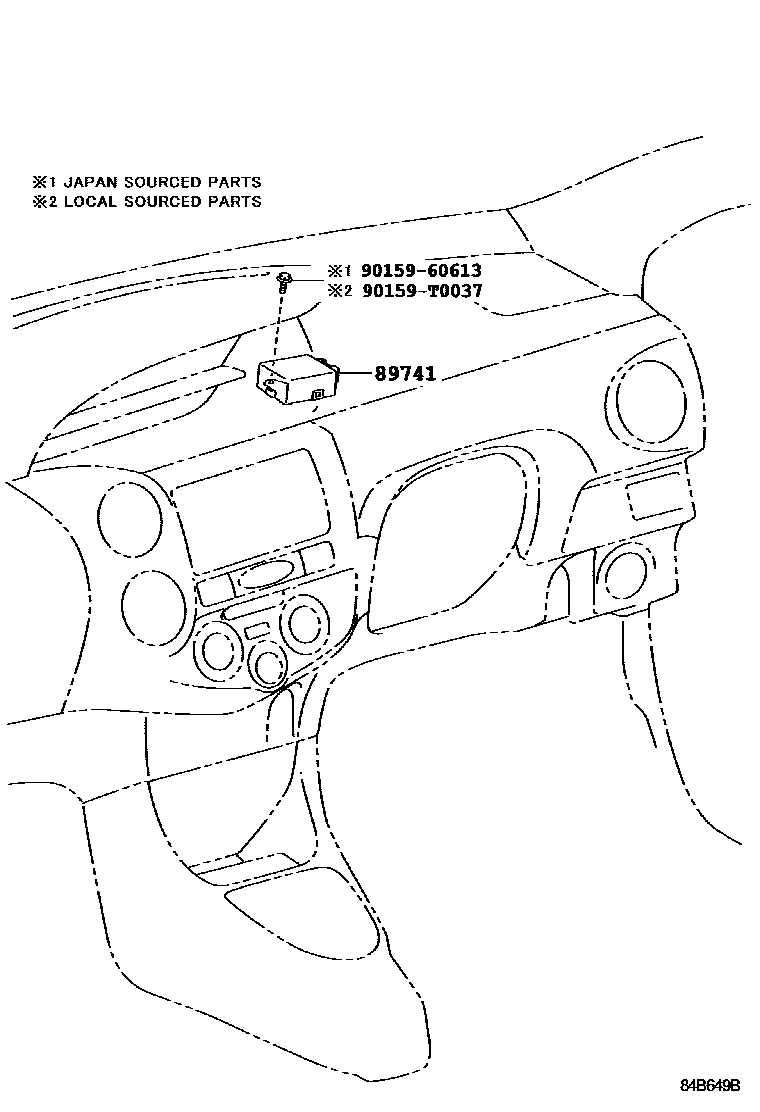 ※1 JAPAN SOURCED PARTS
※2 LOCAL SOURCED PARTS

※1 90159-60613
※2 90159-T0037

89741

84B649B