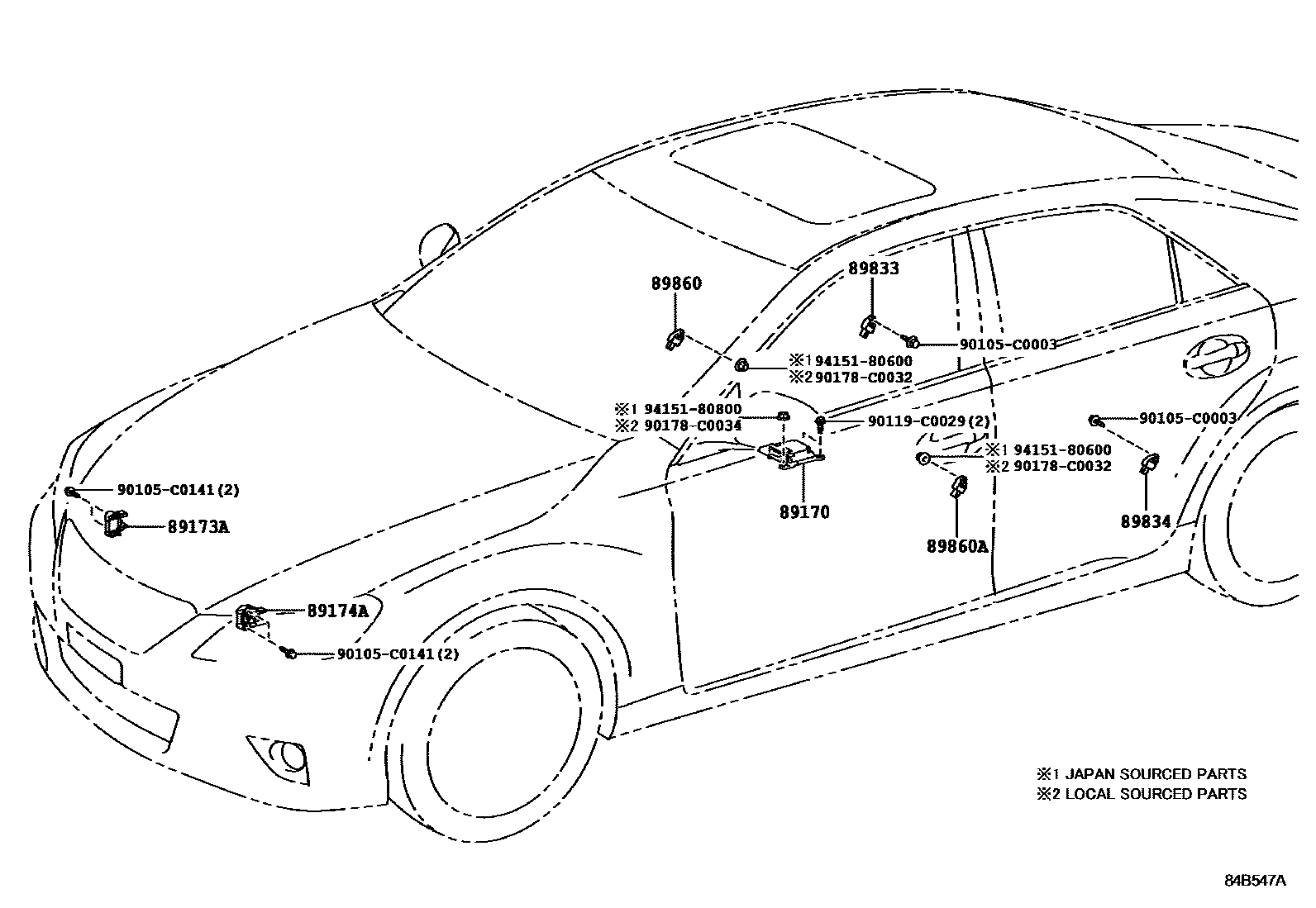 89860

89833

90105-C0003

※1 94151-80600
※2 90178-C0032

※1 94151-80800
※2 90178-C0034

90119-C0029(2)

90105-C0003

※1 94151-80600
※2 90178-C0032

90105-C0141(2)

89173A

89170

89860A

89834

89174A

90105-C0141(2)

※1 JAPAN SOURCED PARTS
※2 LOCAL SOURCED PARTS

84B547A