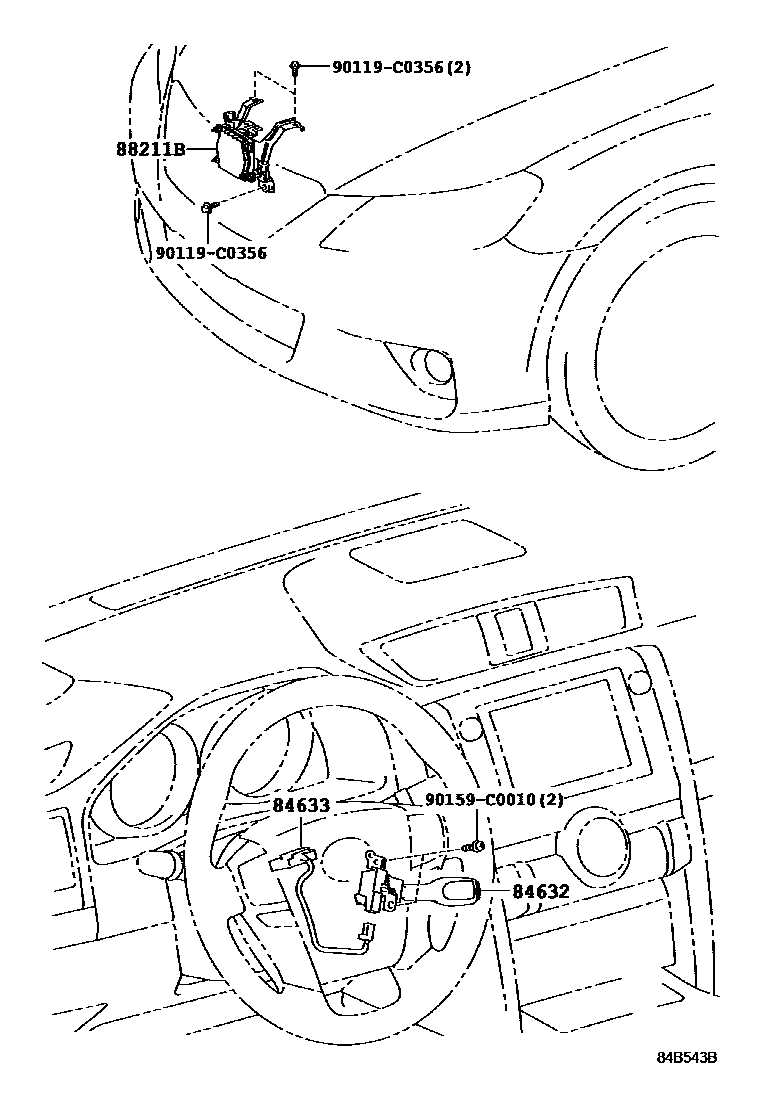 90119-C0356(2)
88211B
90119-C0356
84633
90159-C0010(2)
84632
84B543B