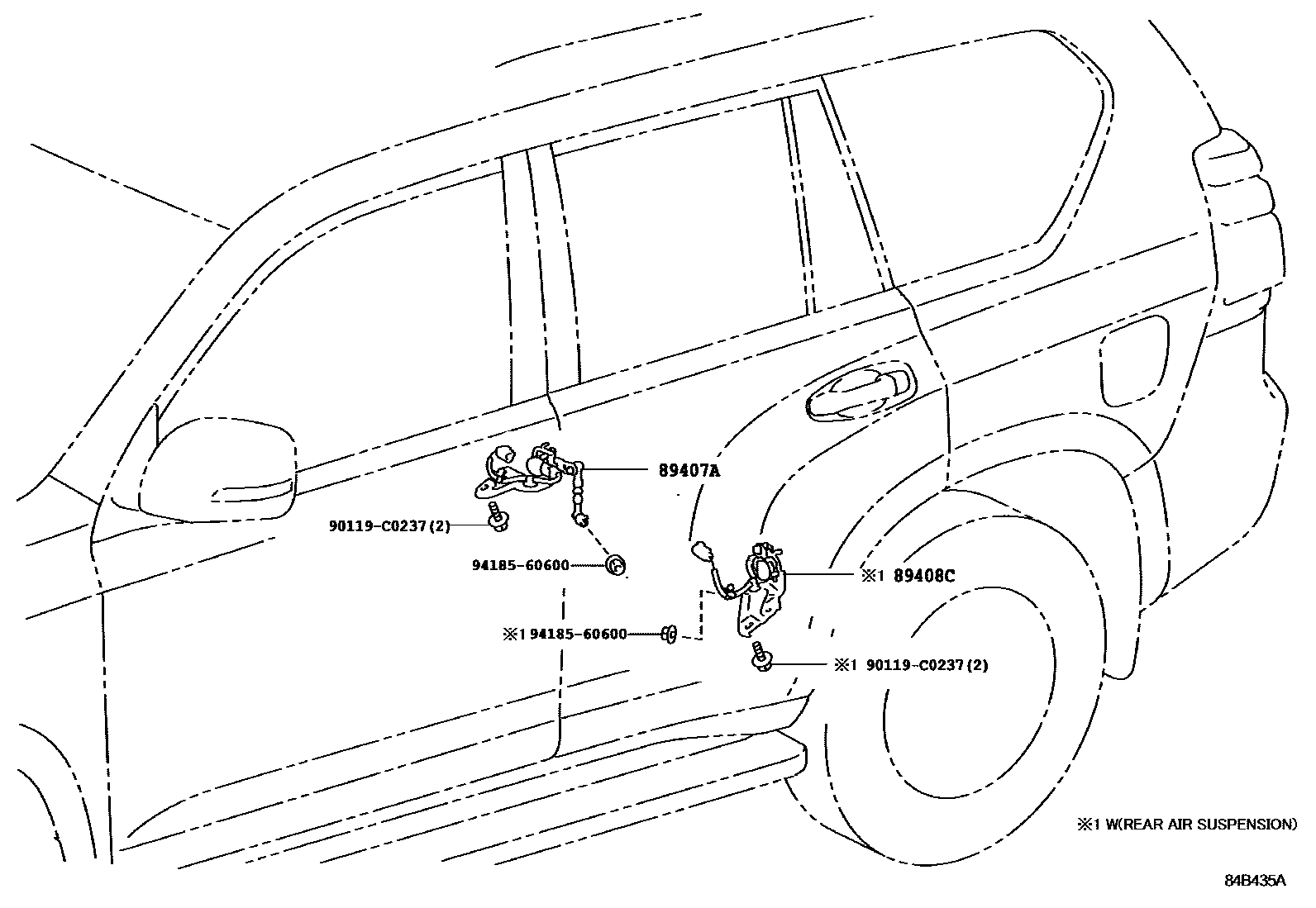 89407A

90119-C0237(2)

94185-60600

※1 89408C

※1 94185-60600

※1 90119-C0237(2)

※1 W(REAR AIR SUSPENSION)

84B435A