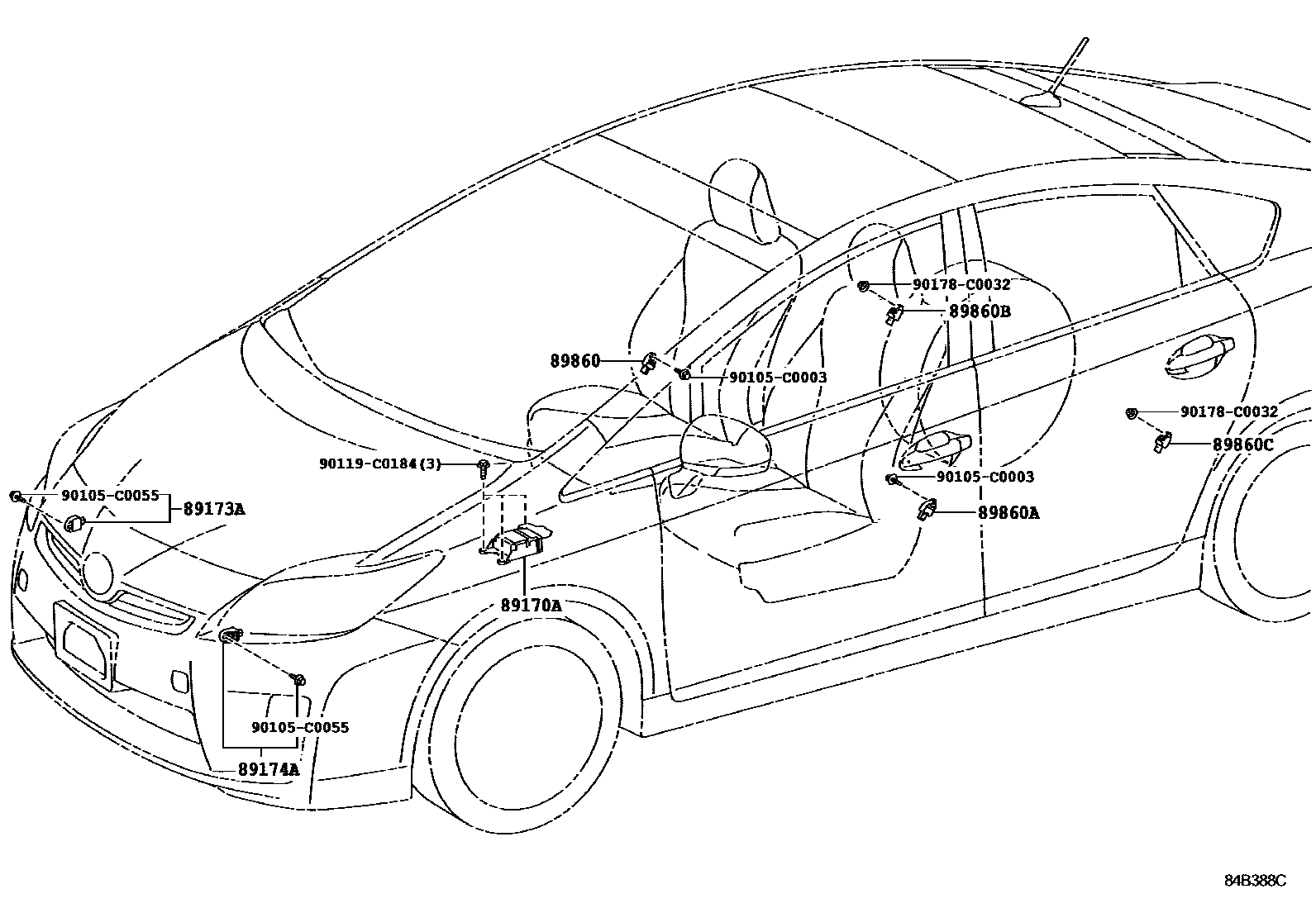 90178-C0032
89860B
89860
90105-C0003
90178-C0032
89860C
90119-C0184(3)
90105-C0003
90105-C0055
89173A
89860A
89170A
90105-C0055
89174A
84B388C