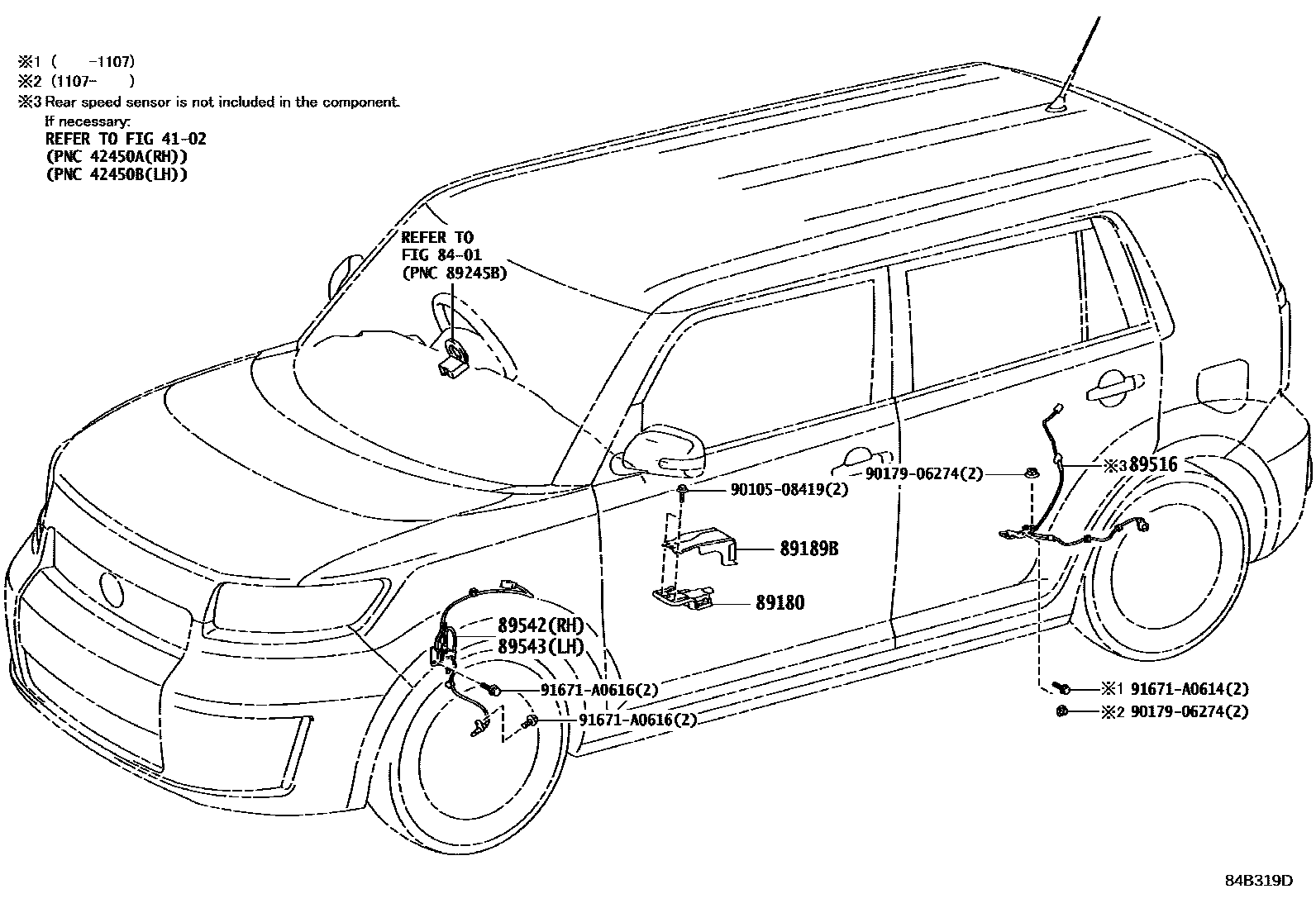 ※1 (　　-1107)
※2 (1107-　　)
※3 Rear speed sensor is not included in the component.
If necessary:
REFER TO FIG 41-02
(PNC 42450A(RH))
(PNC 42450B(LH))

REFER TO
FIG 84-01
(PNC 89245B)

90179-06274(2)
※3 89516
90105-08419(2)
89189B
89180
89542(RH)
89543(LH)
91671-A0616(2)
91671-A0616(2)
※1 91671-A0614(2)
※2 90179-06274(2)

84B319D