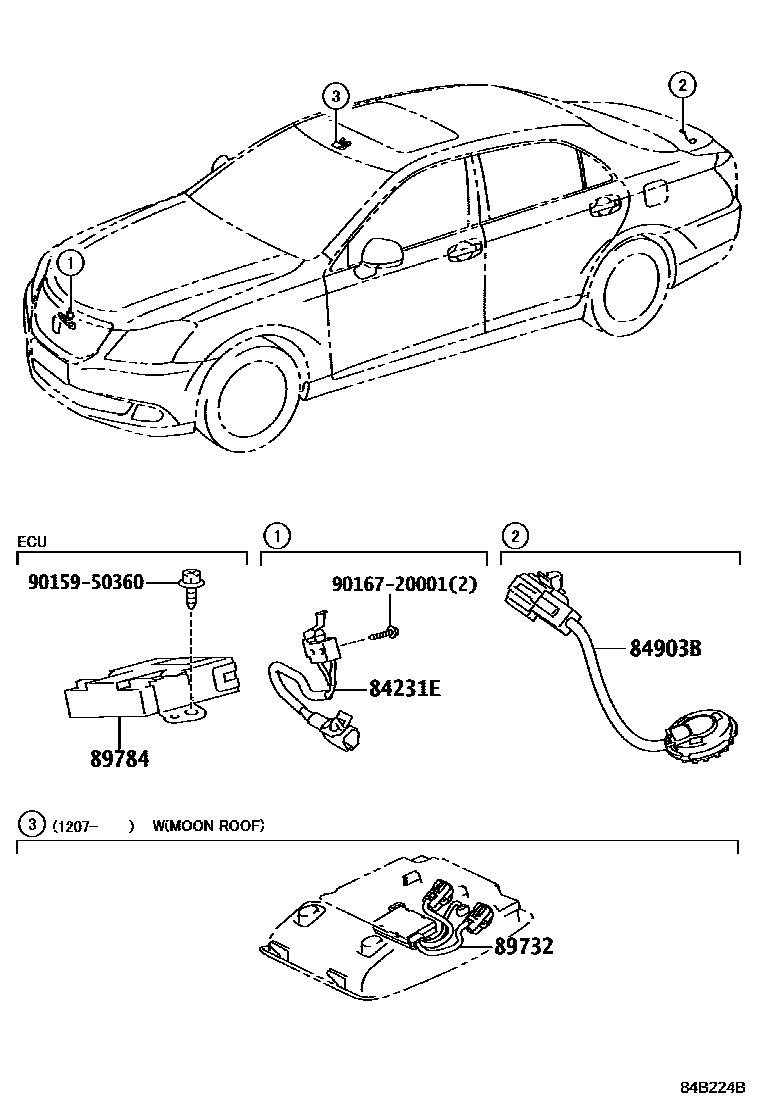 3
2
1

ECU
90159-50360
89784

1
90167-20001(2)
84231E

2
84903B

3 (1207- ) W(MOON ROOF)
89732

84B224B