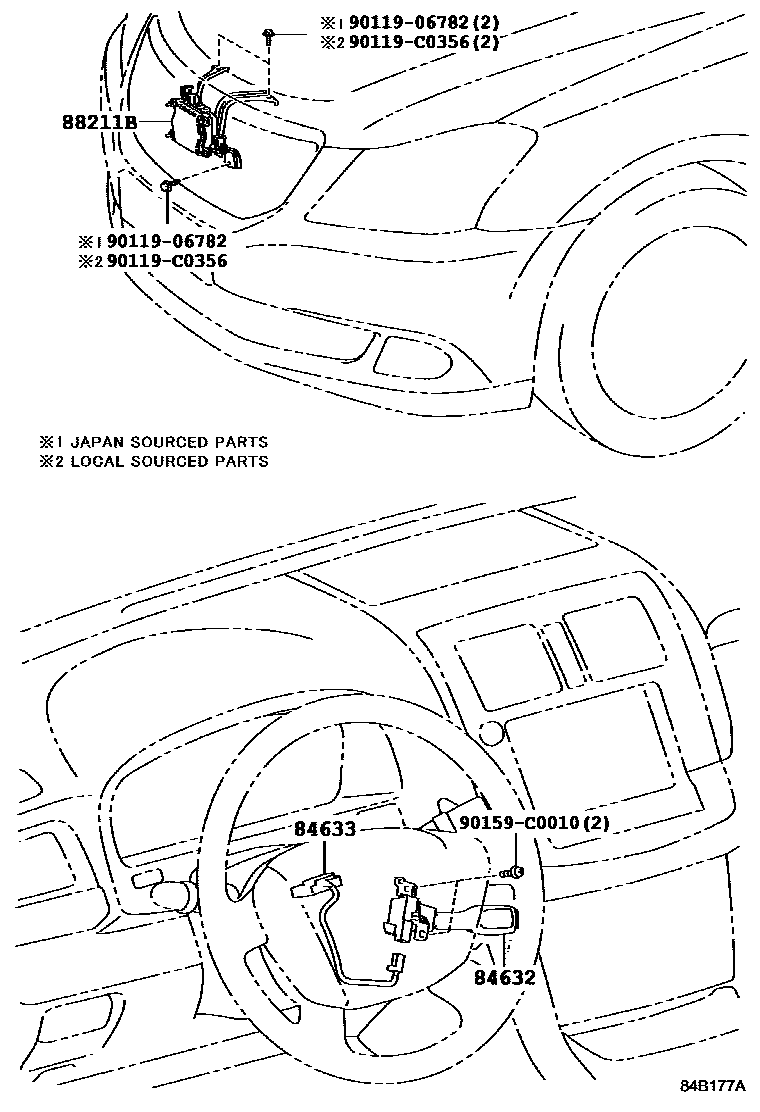 ※1 90119-06782(2)
※2 90119-C0356(2)

88211B

※1 90119-06782
※2 90119-C0356

※1 JAPAN SOURCED PARTS
※2 LOCAL SOURCED PARTS

84633

90159-C0010(2)

84632

84B177A