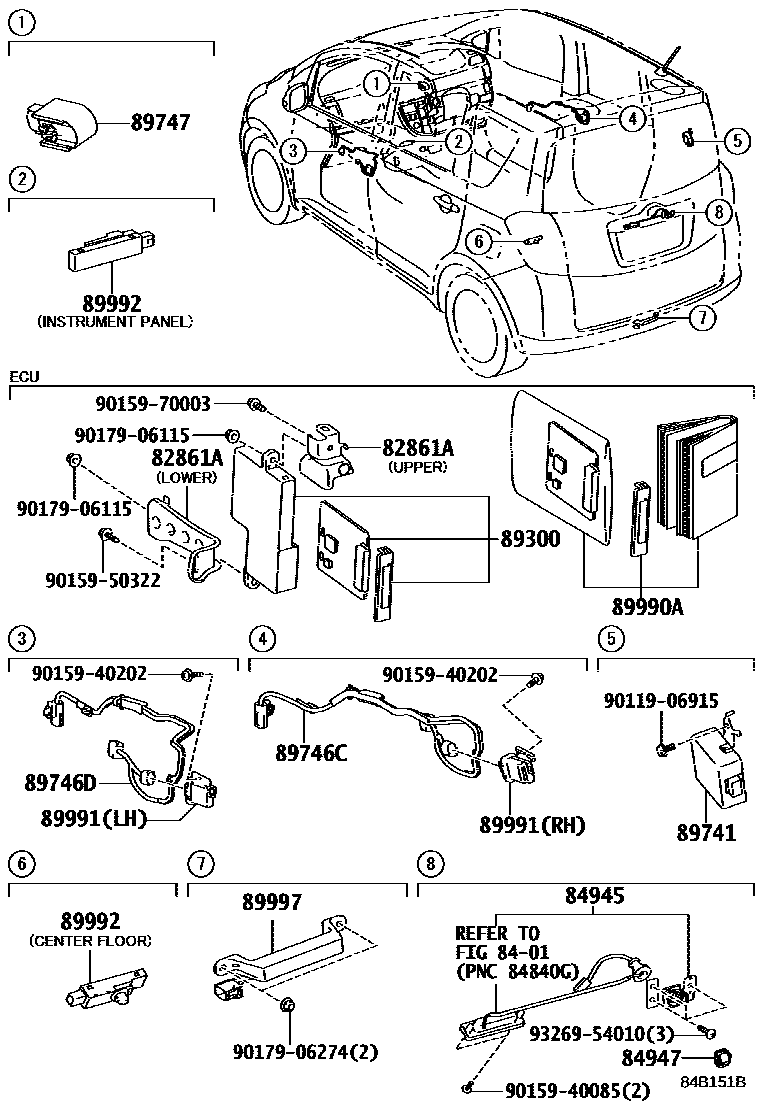 1
89747

2
89992
(INSTRUMENT PANEL)

1
2
3
4
5
6
7
8

ECU
90159-70003
90179-06115
82861A
(LOWER)
90179-06115
90159-50322
82861A
(UPPER)
89300
89990A

3
90159-40202
89746D
89991(LH)

4
90159-40202
89746C
89991(RH)

5
90119-06915
89741

6
89992
(CENTER FLOOR)

7
89997
90179-06274(2)

8
84945
REFER TO
FIG 84-01
(PNC 84840G)
93269-54010(3)
84947
90159-40085(2)

84B151B