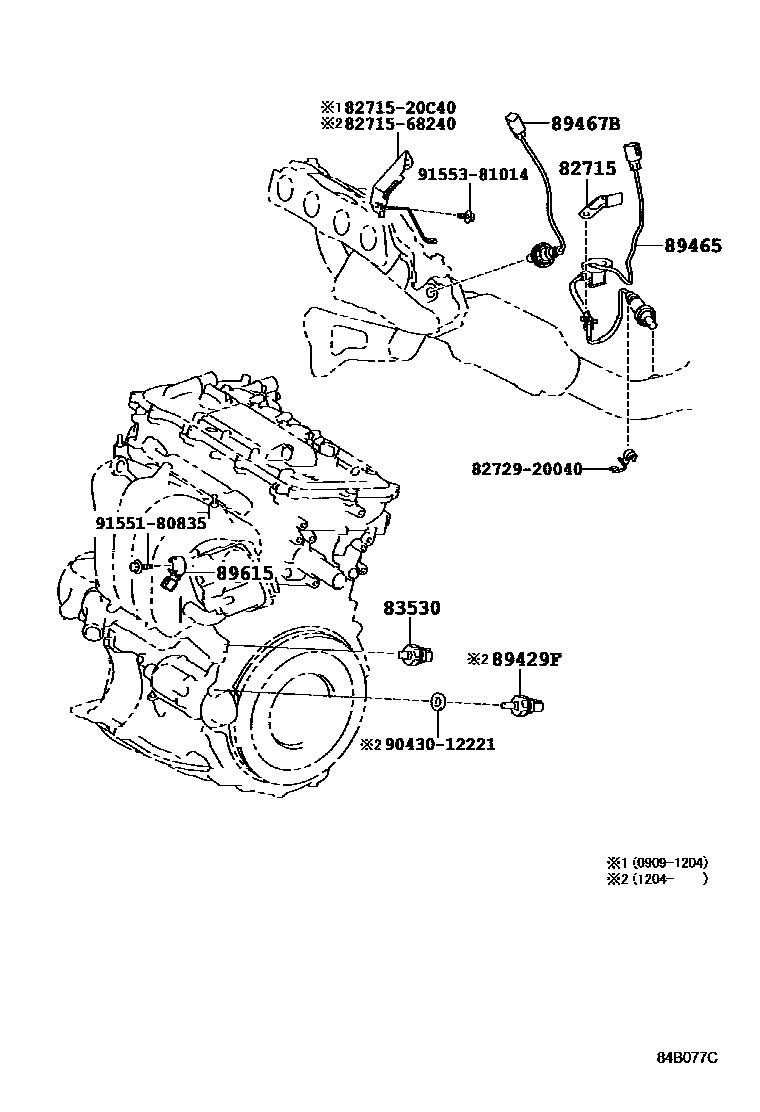 ※1 82715-20C40
※2 82715-68240
89467B
91553-81014
82715
89465
82729-20040
91551-80835
89615
83530
※2 89429F
※2 90430-12221
※1 (0909-1204)
※2 (1204- )
84B077C