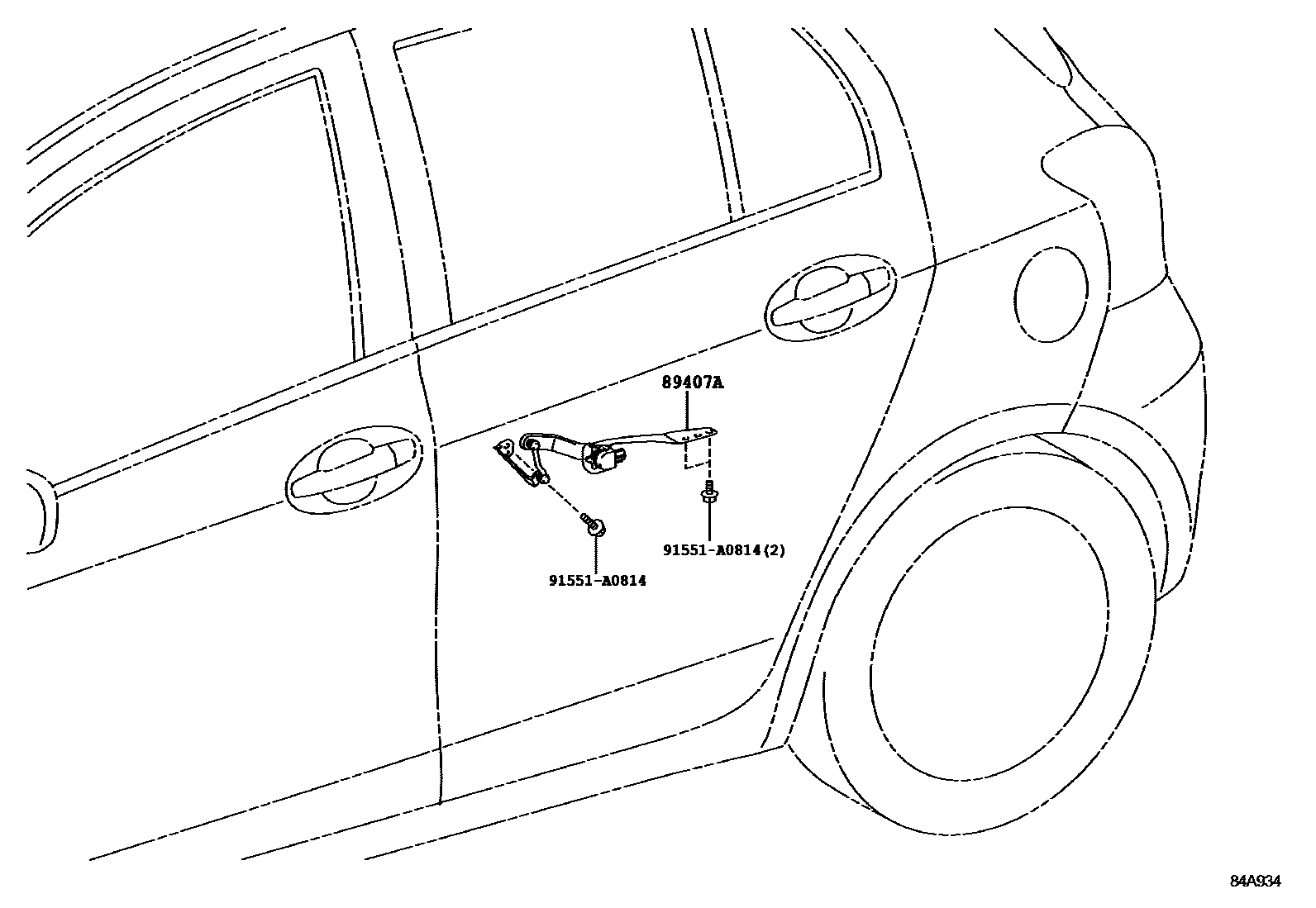 89407A

91551-A0814(2)

91551-A0814

84A934