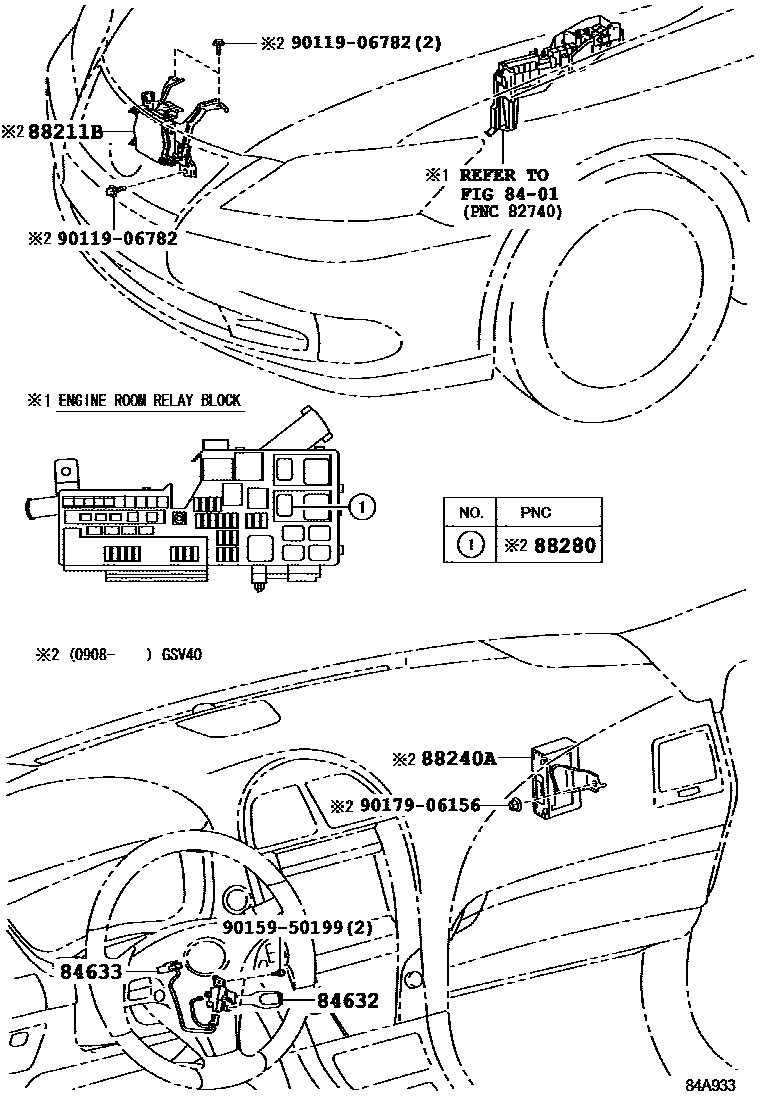 ※2 90119-06782(2)

※2 88211B

※2 90119-06782

※1 REFER TO FIG 84-01 (PNC 82740)

※1 ENGINE ROOM RELAY BLOCK

1

| NO. | PNC |
|---|---|
| 1 | ※2 88280 |

※2 (0908- ) GSV40

※2 88240A

※2 90179-06156

90159-50199(2)

84633

84632

84A933