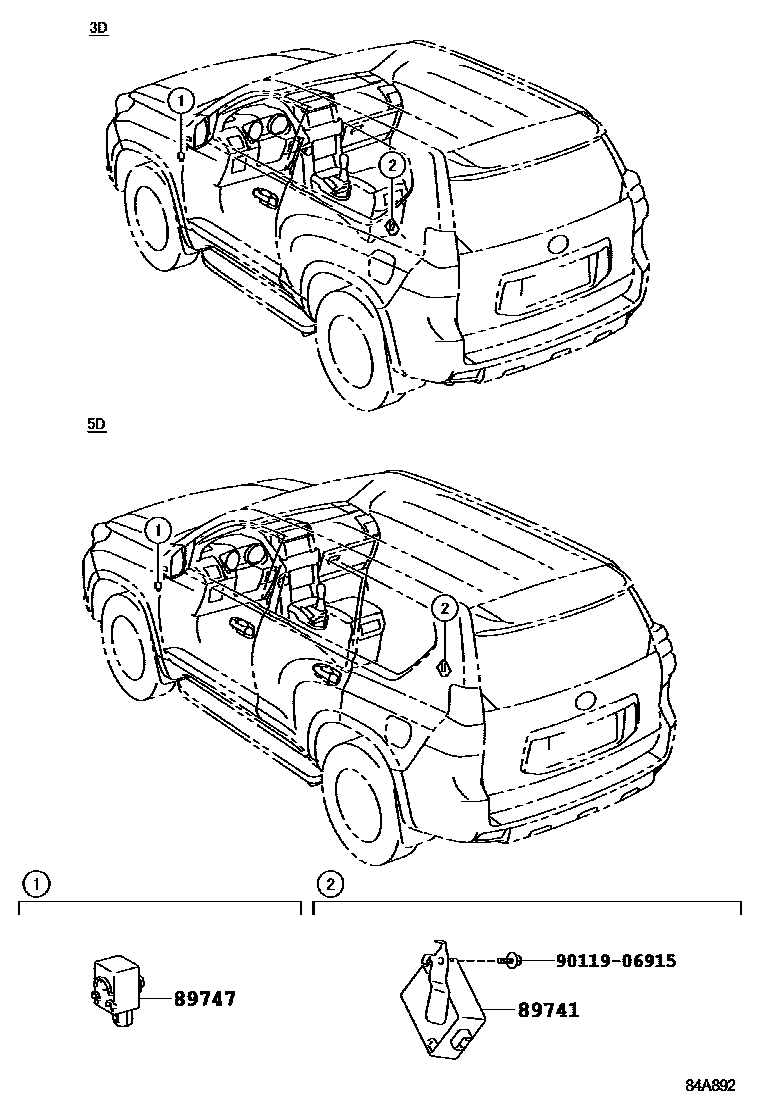 3D

1

2

5D

1

2

1

2

89747

90119-06915

89741

84A892