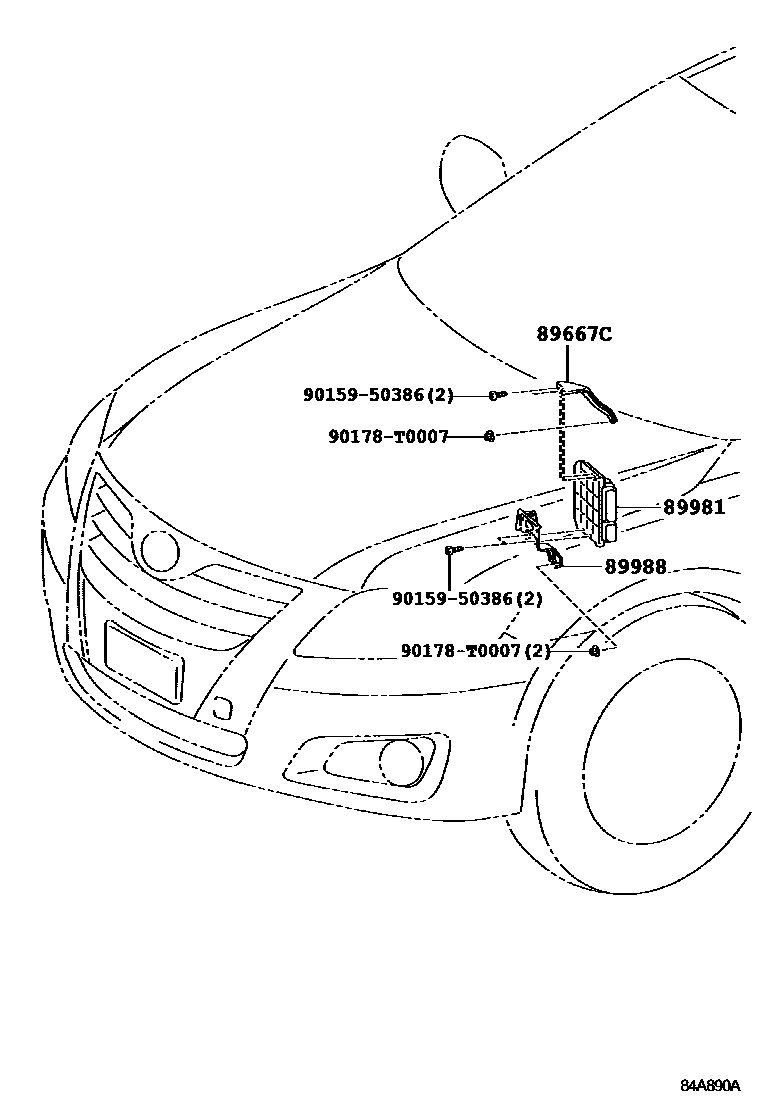 89667C
90159-50386(2)
90178-T0007
89981
89988
90159-50386(2)
90178-T0007(2)
84A890A