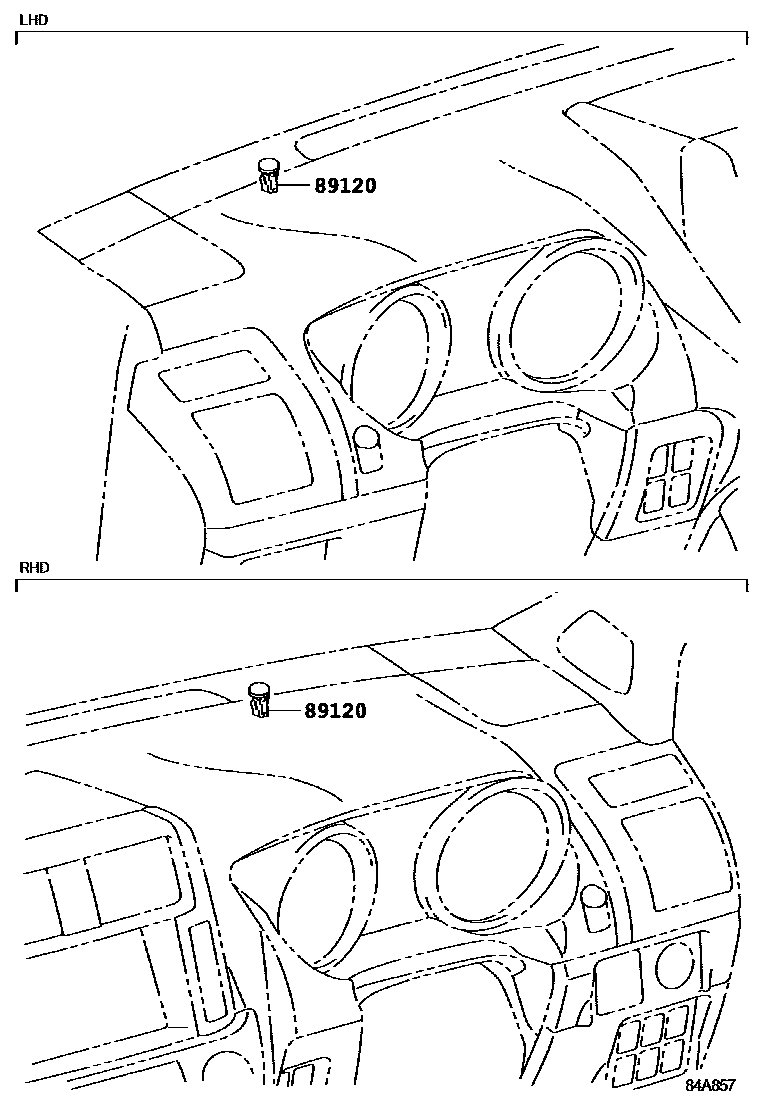 LHD

89120

RHD

89120

84A857