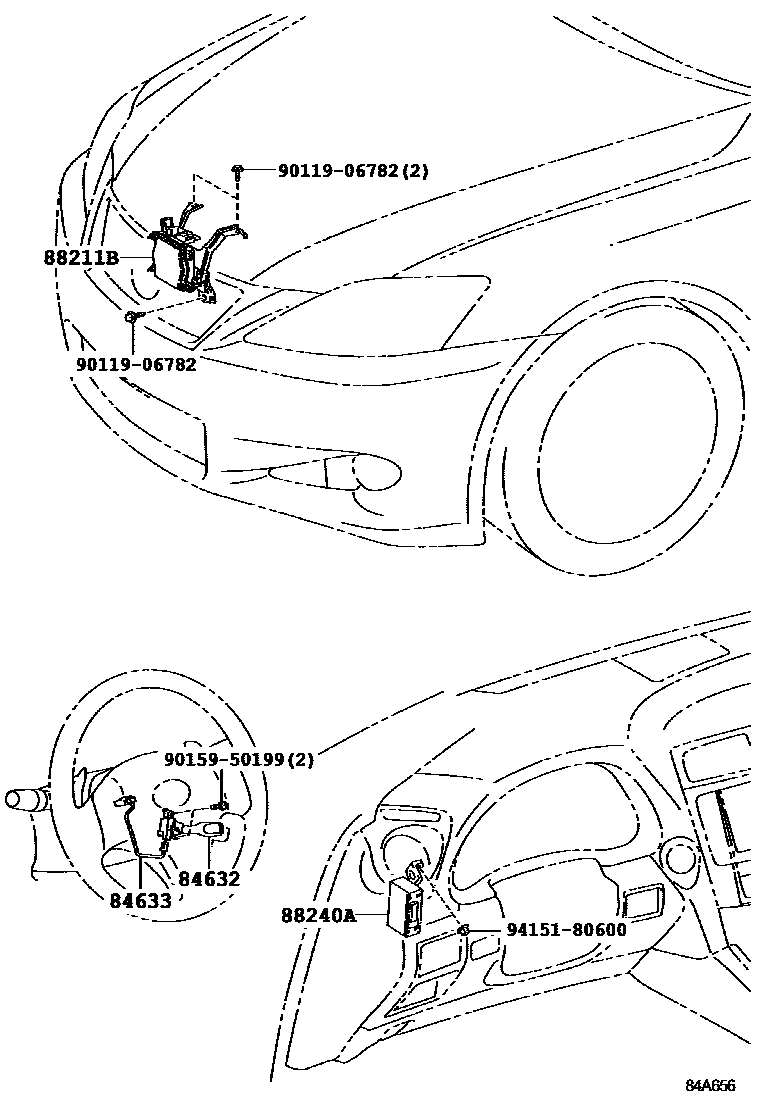 90119-06782(2)
88211B
90119-06782

90159-50199(2)
84632
84633
88240A
94151-80600
84A656