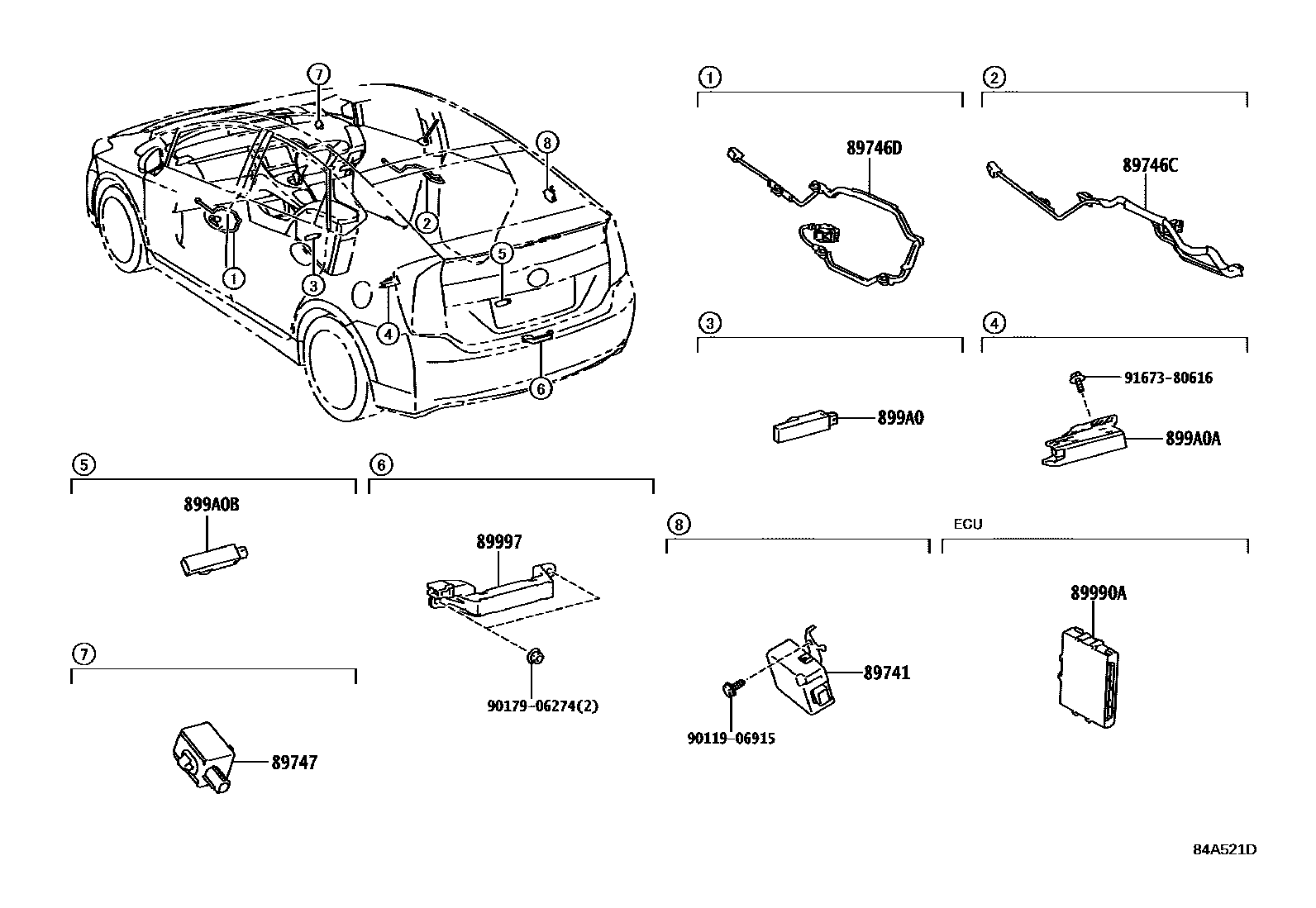 7
8
2
5
1
3
4
6

1
89746D

2
89746C

3
899A0

4
91673-80616
899A0A

5
899A0B

6
89997
90179-06274(2)

7
89747

8
89741
90119-06915

ECU
89990A

84A521D