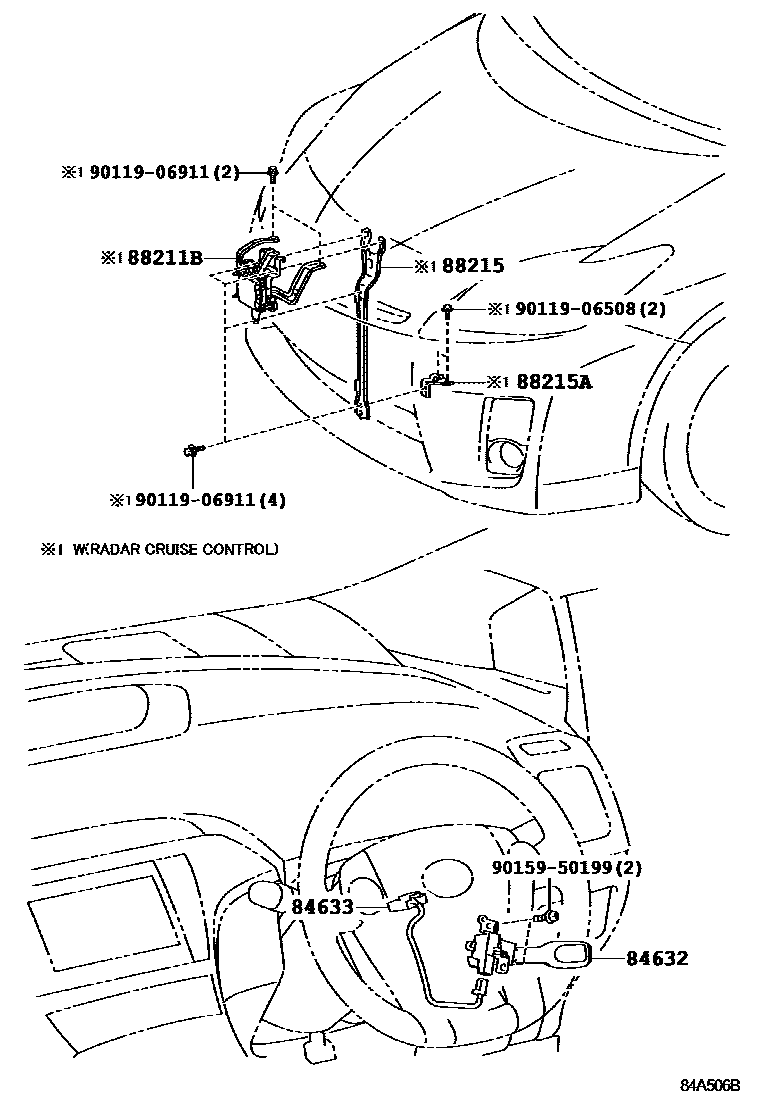 ※1 90119-06911 (2)

※1 88211B

※1 88215

※1 90119-06508 (2)

※1 88215A

※1 90119-06911 (4)

※1 W(RADAR CRUISE CONTROL)

90159-50199 (2)

84633

84632

84A506B