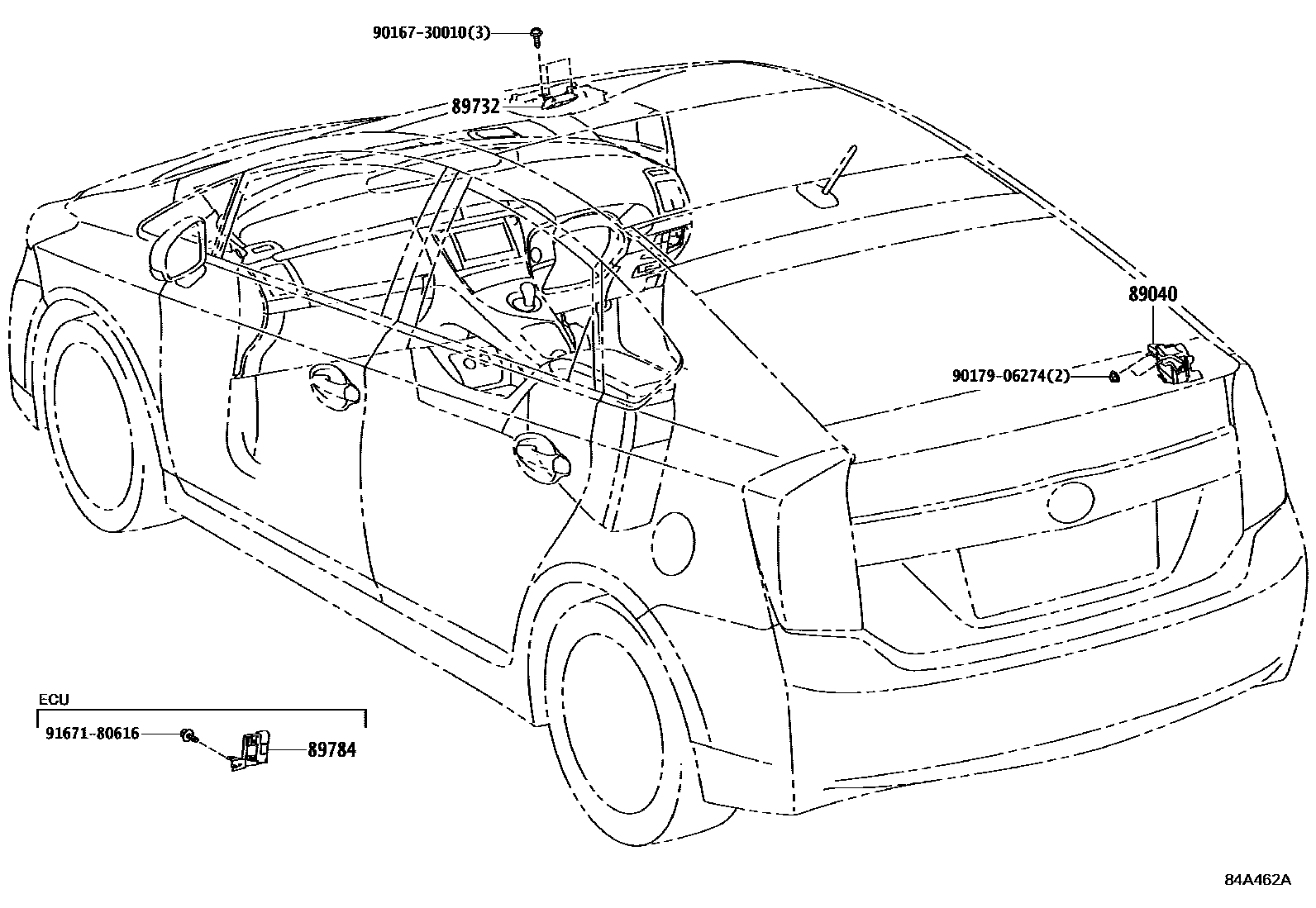 90167-30010(3)

89732

89040

90179-06274(2)

ECU

91671-80616

89784

84A462A