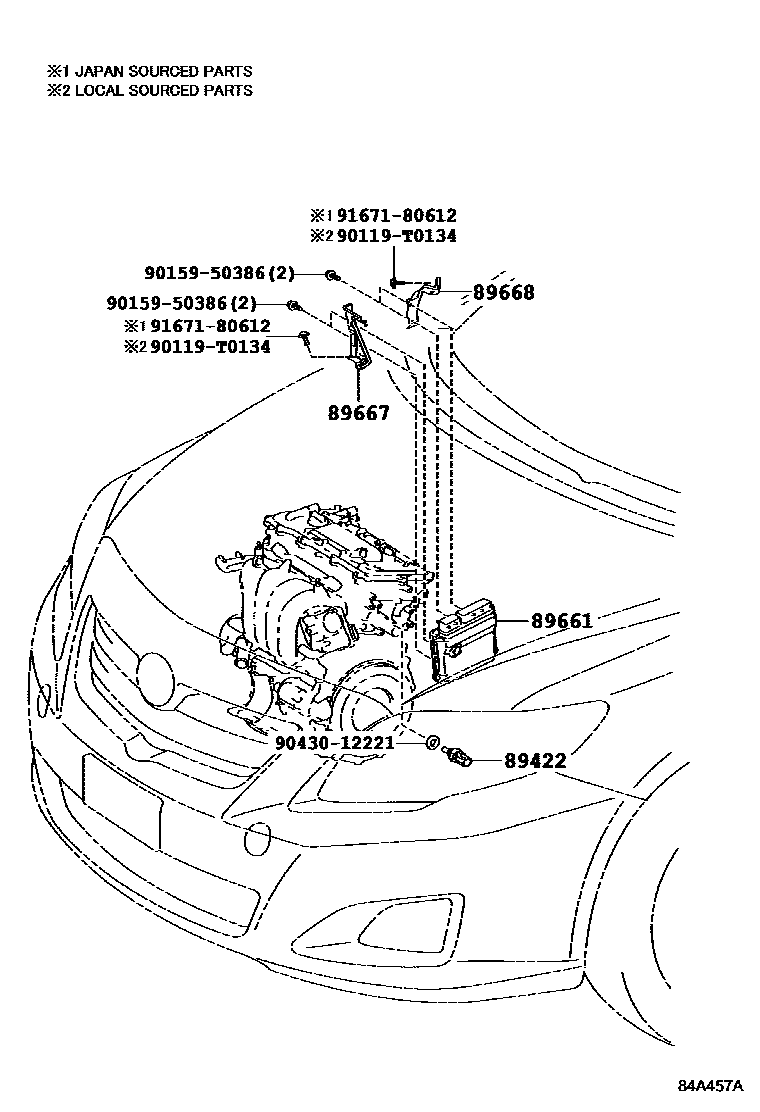 ※1 JAPAN SOURCED PARTS
※2 LOCAL SOURCED PARTS

※1 91671-80612
※2 90119-T0134
90159-50386(2)
89668
90159-50386(2)
※1 91671-80612
※2 90119-T0134
89667
89661
90430-12221
89422
84A457A