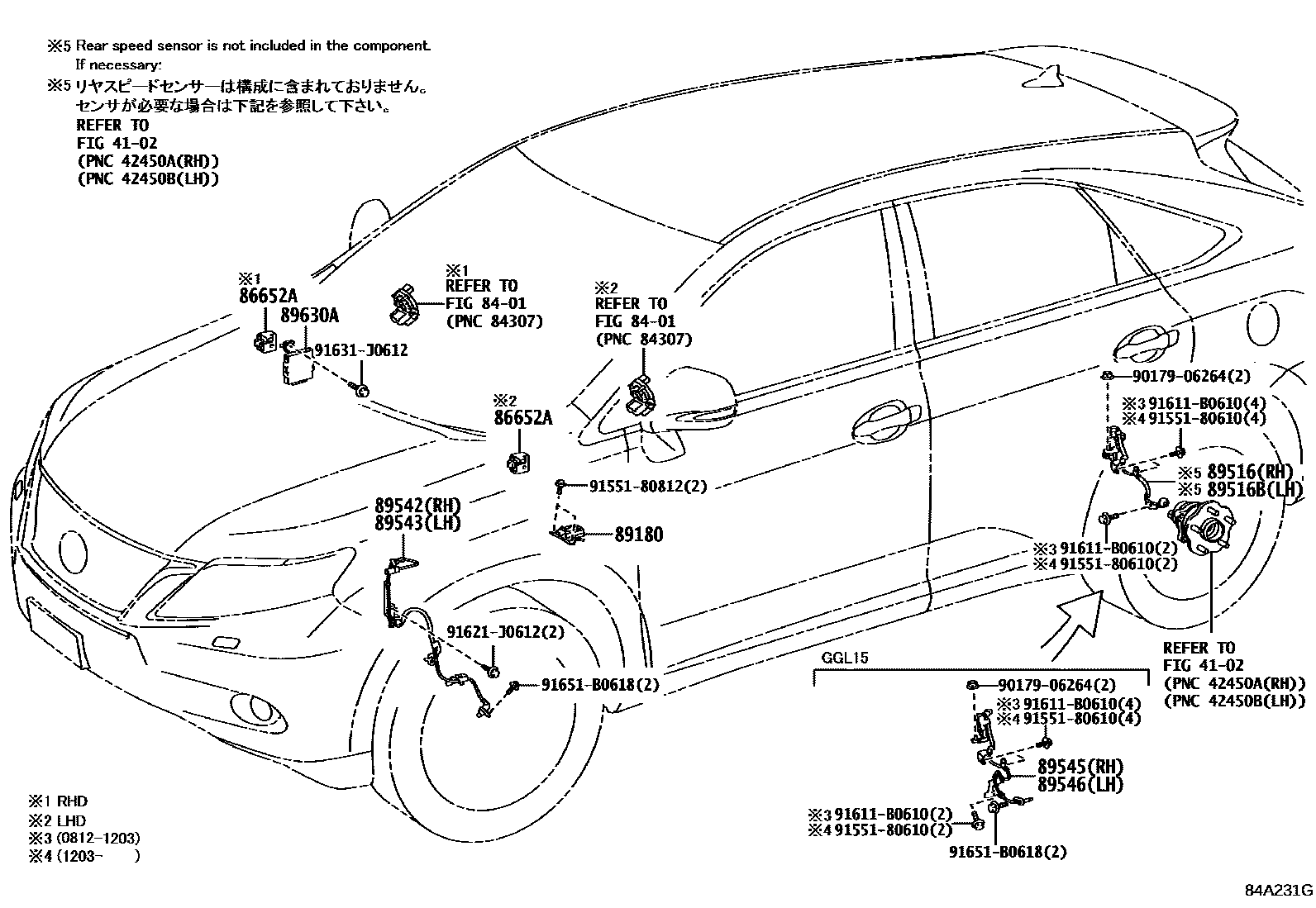 ※5 Rear speed sensor is not included in the component.
If necessary:
※5 リヤスピードセンサーは構成に含まれておりません。
センサが必要な場合は下記を参照して下さい。
REFER TO
FIG 41-02
(PNC 42450A(RH))
(PNC 42450B(LH))

※1
86652A
89630A
91631-J0612

※1
REFER TO
FIG 84-01
(PNC 84307)

※2
REFER TO
FIG 84-01
(PNC 84307)

※2
86652A

91551-80812(2)
89180

89542(RH)
89543(LH)

91621-J0612(2)
91651-B0618(2)

90179-06264(2)
※3 91611-B0610(4)
※4 91551-80610(4)
※5 89516(RH)
※5 89516B(LH)
※3 91611-B0610(2)
※4 91551-80610(2)

REFER TO
FIG 41-02
(PNC 42450A(RH))
(PNC 42450B(LH))

GGL15
90179-06264(2)
※3 91611-B0610(4)
※4 91551-80610(4)
89545(RH)
89546(LH)
※3 91611-B0610(2)
※4 91551-80610(2)
91651-B0618(2)

※1 RHD
※2 LHD
※3 (0812-1203)
※4 (1203- )

84A231G