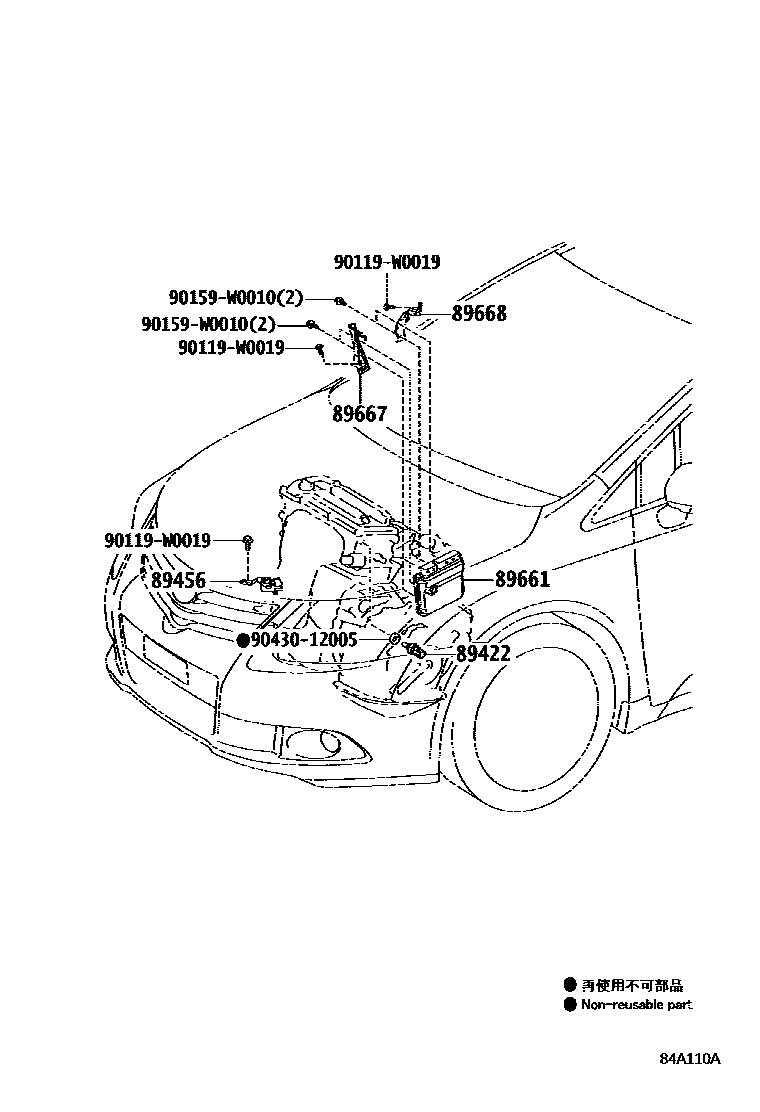 90119-W0019
90159-W0010(2)
89668
90159-W0010(2)
90119-W0019
89667
90119-W0019
89456
89661
●90430-12005
89422

● 再使用不可部品
● Non-reusable part

84A110A