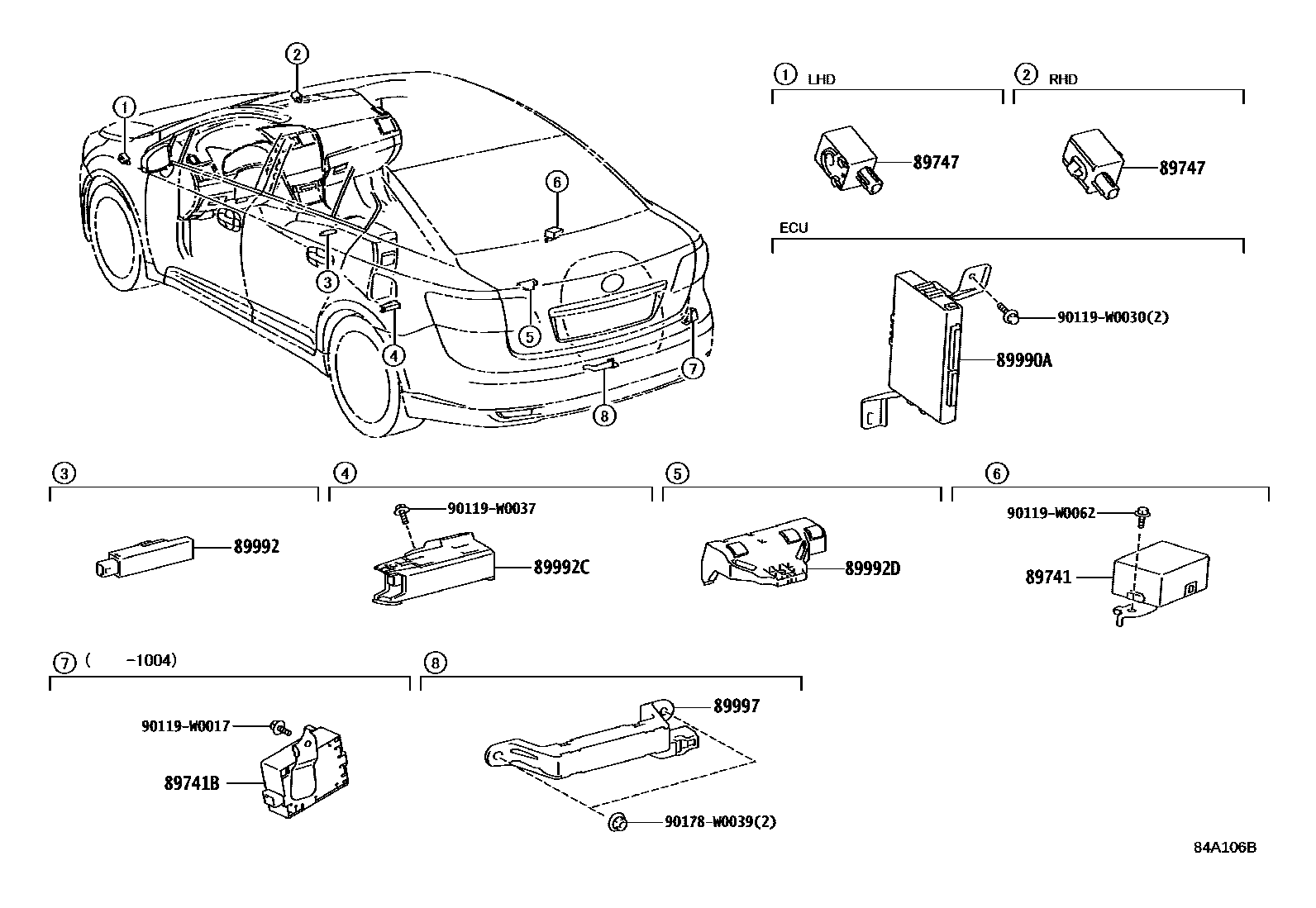 2
1
6
3
5
4
7
8

1 LHD
89747

2 RHD
89747

ECU
90119-W0030(2)
89990A

3
89992

4
90119-W0037
89992C

5
89992D

6
90119-W0062
89741

7 (  -1004)
90119-W0017
89741B

8
89997
90178-W0039(2)

84A106B