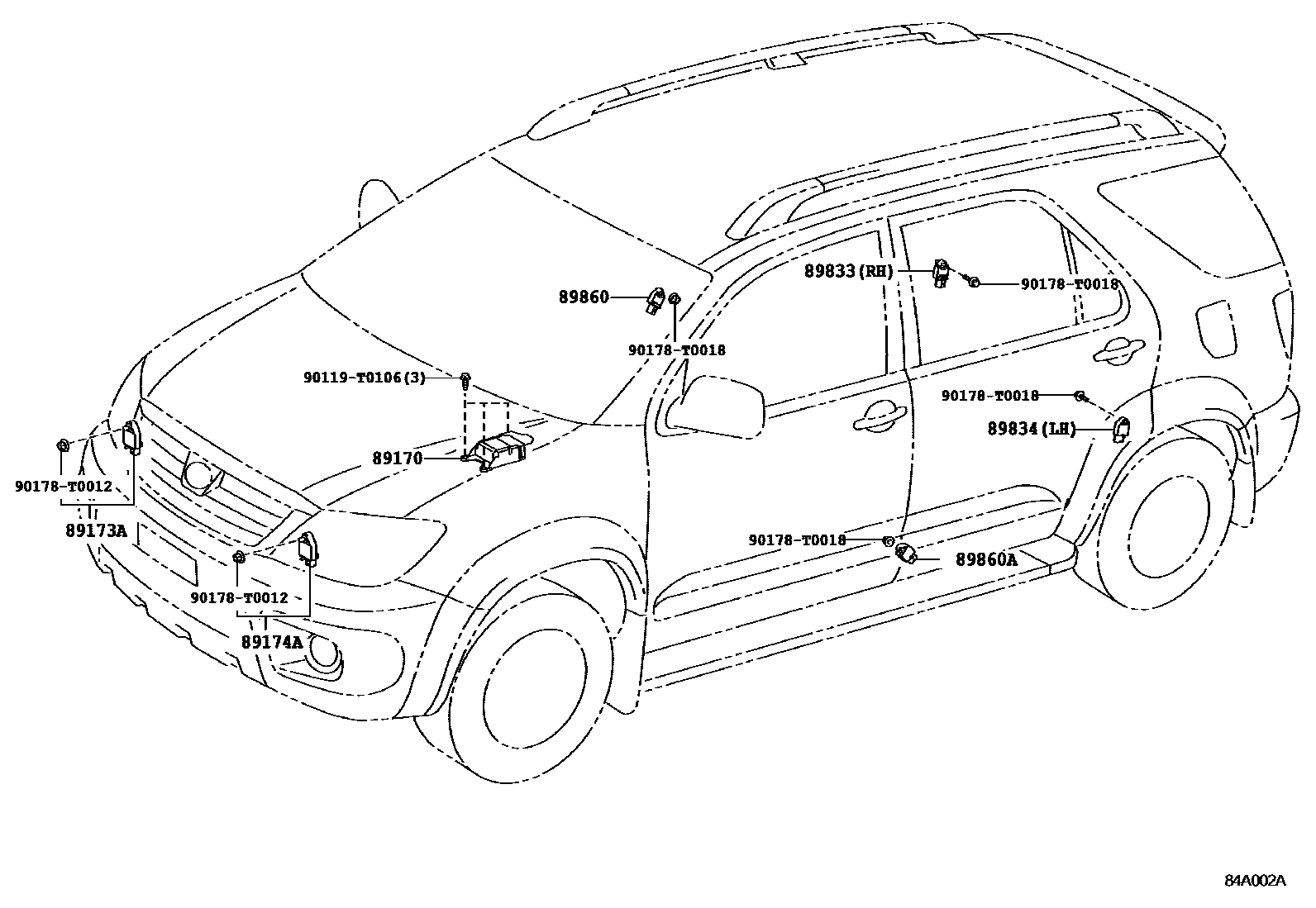 89833(RH)
90178-T0018
89860
90178-T0018
90119-T0106(3)
90178-T0018
89834(LH)
89170
90178-T0012
89173A
90178-T0018
89860A
90178-T0012
89174A
84A002A