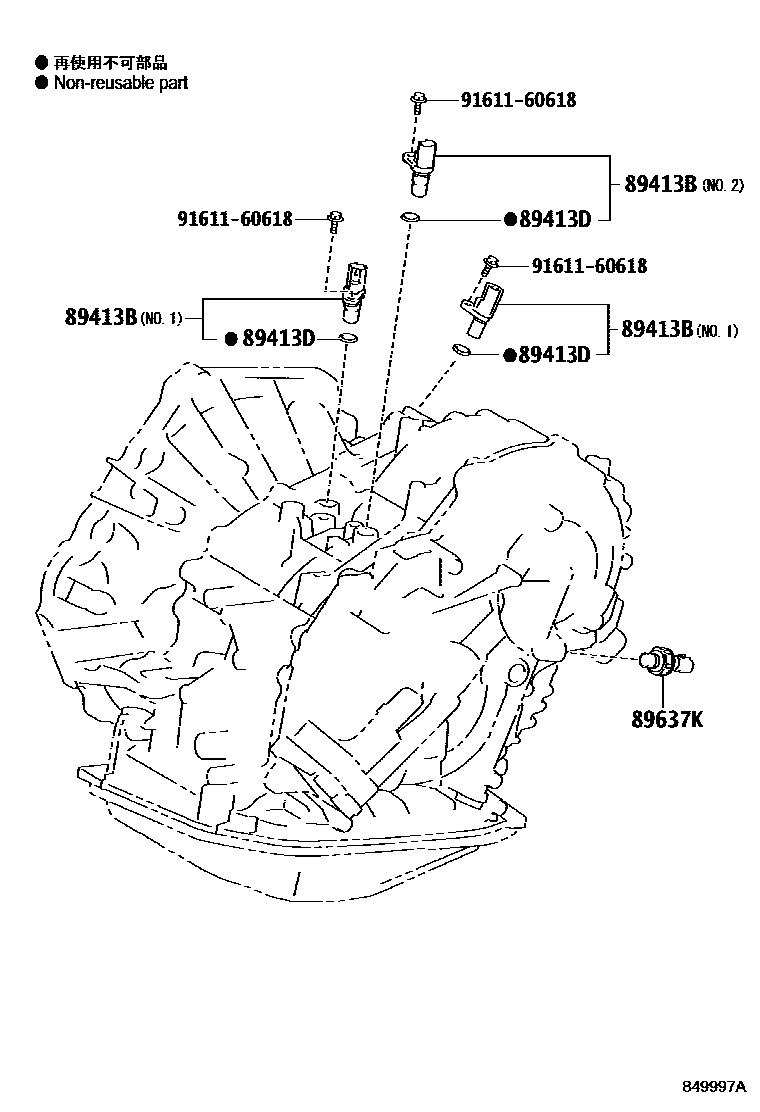 ● 再使用不可部品
● Non-reusable part

91611-60618

89413B (NO. 2)

91611-60618

●89413D

91611-60618

89413B (NO. 1)

●89413D

89413B (NO. 1)

●89413D

89637K

849997A