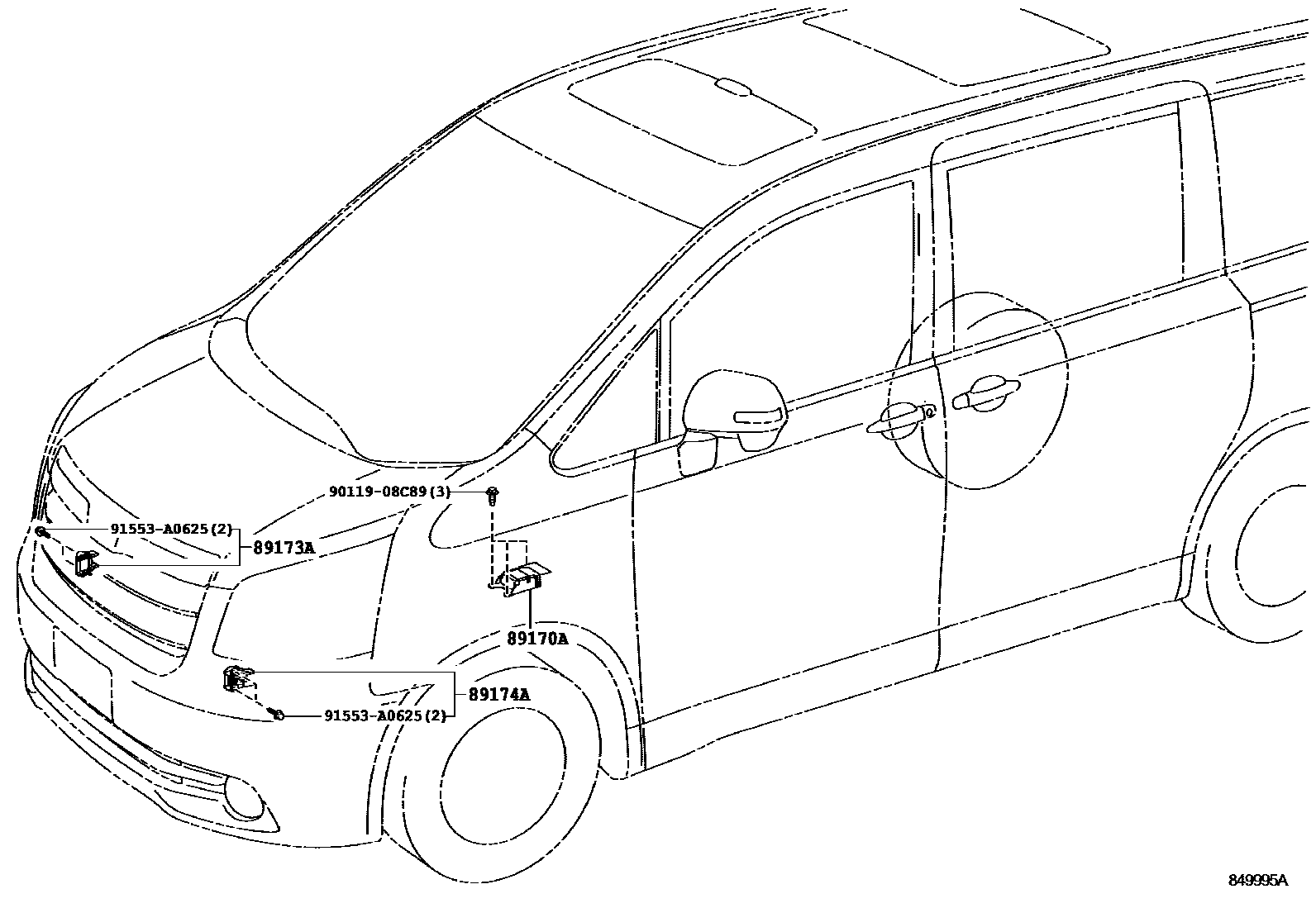 90119-08C89(3)

91553-A0625(2)

89173A

89170A

89174A

91553-A0625(2)

849995A