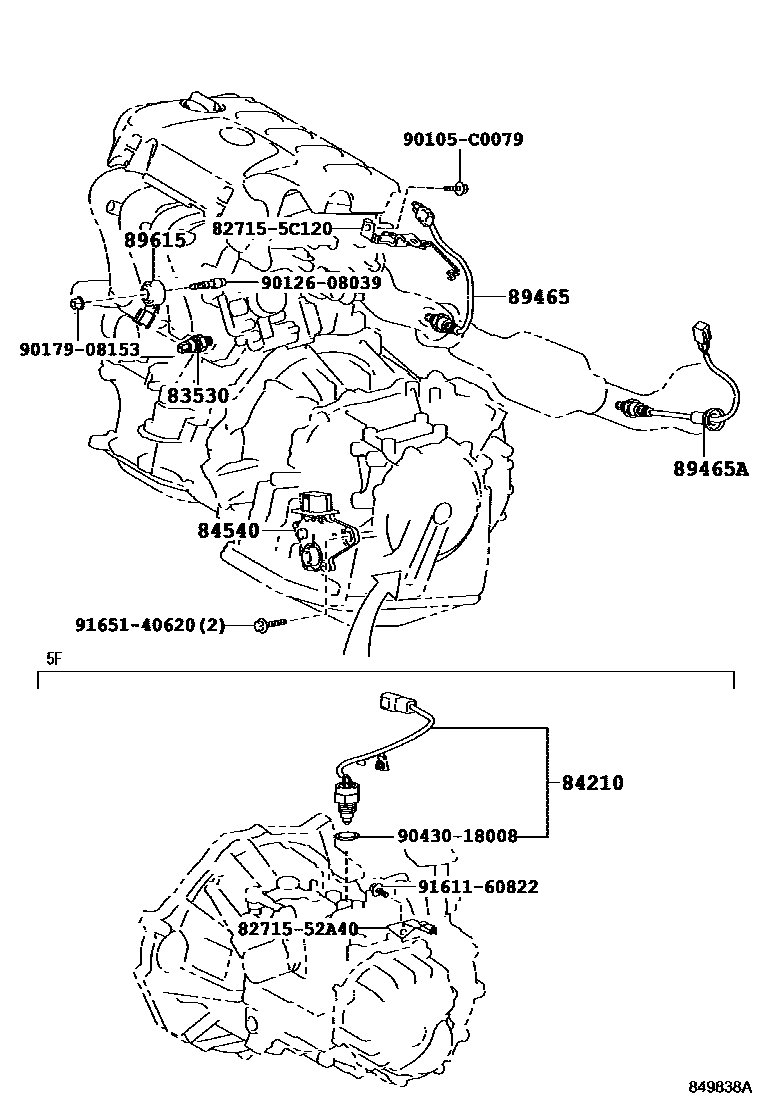 90105-C0079
82715-5C120
89615
90126-08039
89465
90179-08153
83530
89465A
84540
91651-40620(2)
5F
84210
90430-18008
91611-60822
82715-52A40
849838A