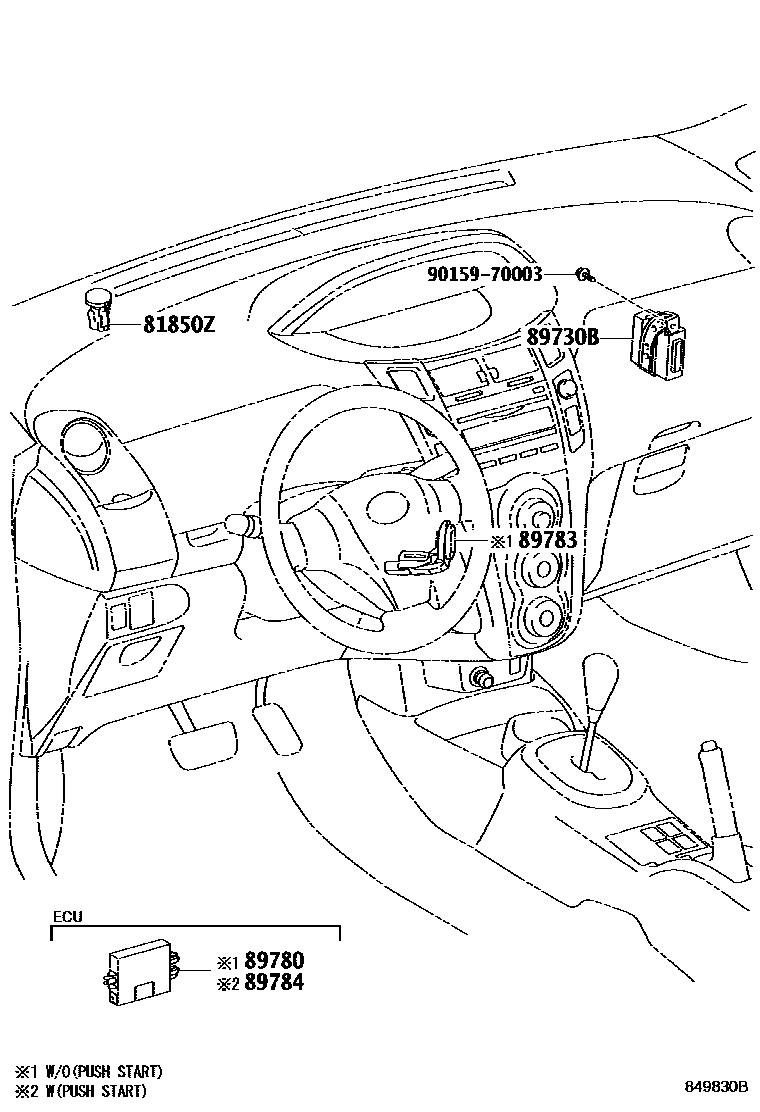 90159-70003

81850Z

89730B

※1 89783

ECU

※1 89780
※2 89784

※1 W/O(PUSH START)
※2 W(PUSH START)

849830B