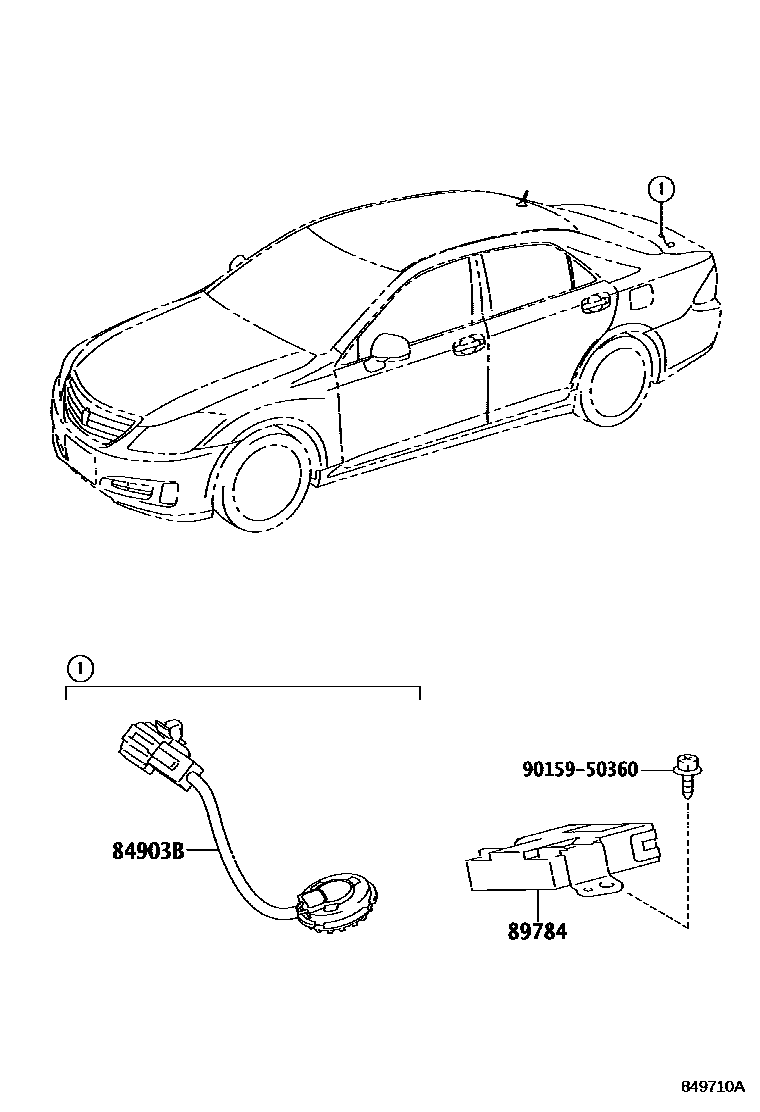 1

1

90159-50360

84903B

89784

849710A