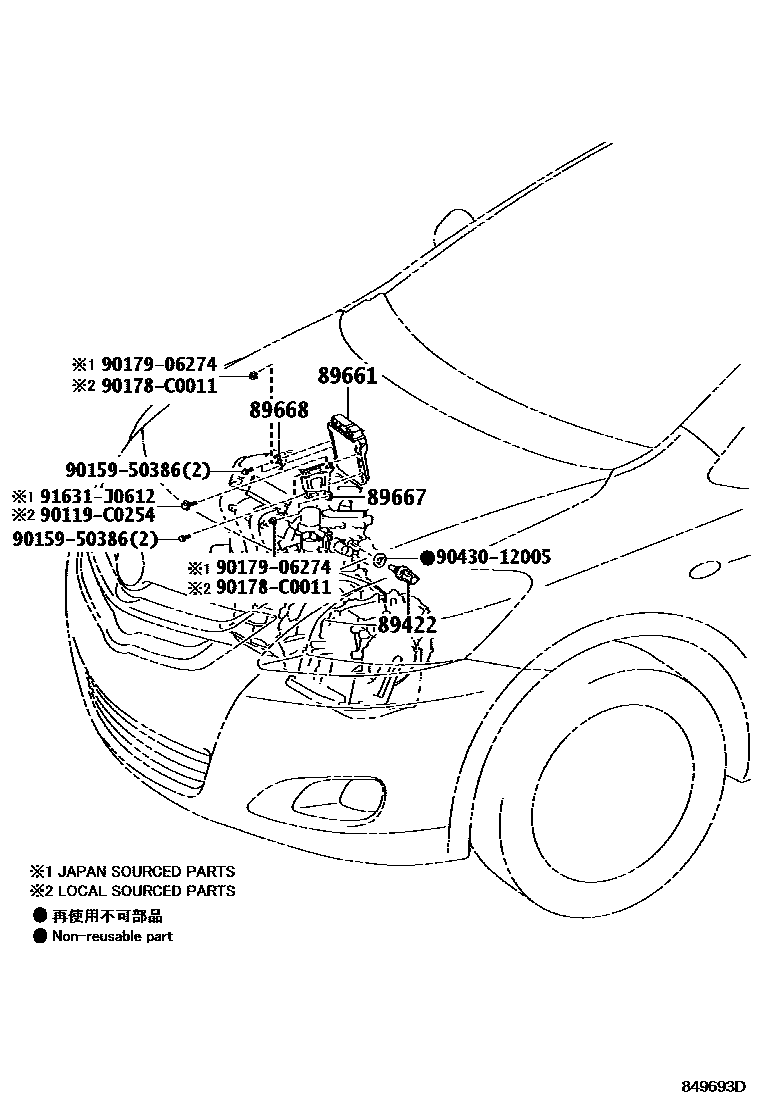 ※1 90179-06274
※2 90178-C0011

89661

89668

90159-50386(2)

※1 91631-J0612
※2 90119-C0254

89667

90159-50386(2)

●90430-12005

※1 90179-06274
※2 90178-C0011

89422

※1 JAPAN SOURCED PARTS
※2 LOCAL SOURCED PARTS
● 再使用不可部品
● Non-reusable part

849693D