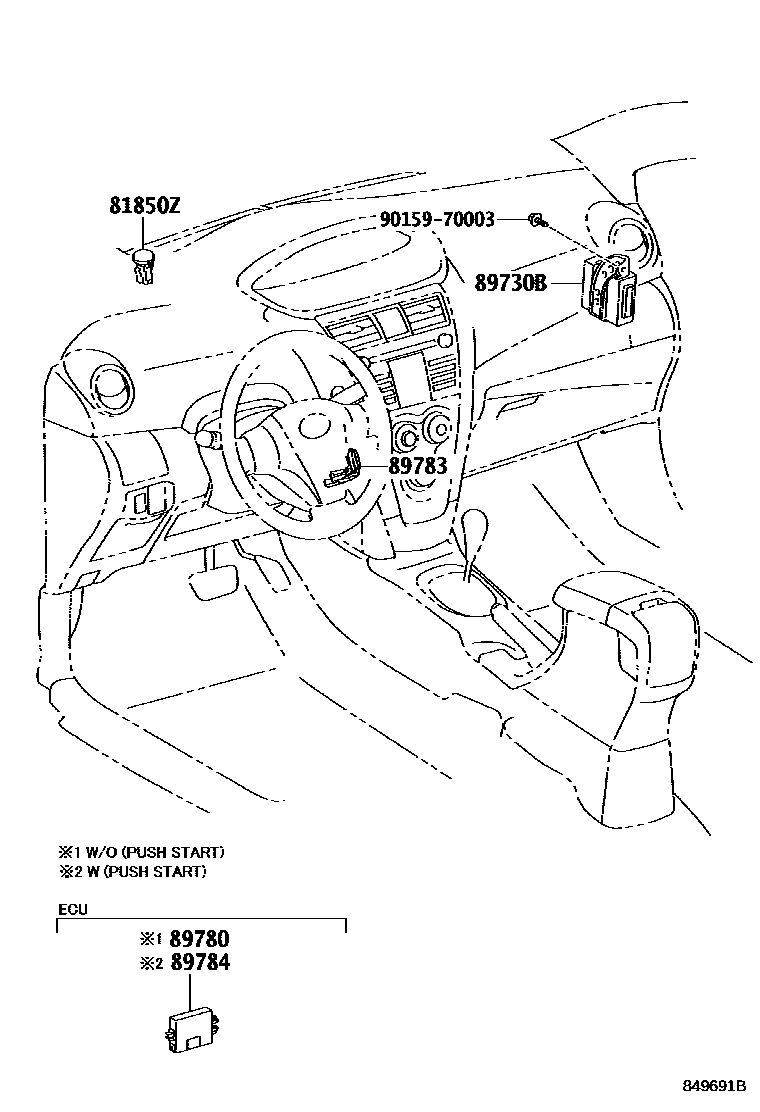 81850Z

90159-70003

89730B

89783

※1 W/O (PUSH START)
※2 W (PUSH START)

ECU

※1 89780
※2 89784

849691B