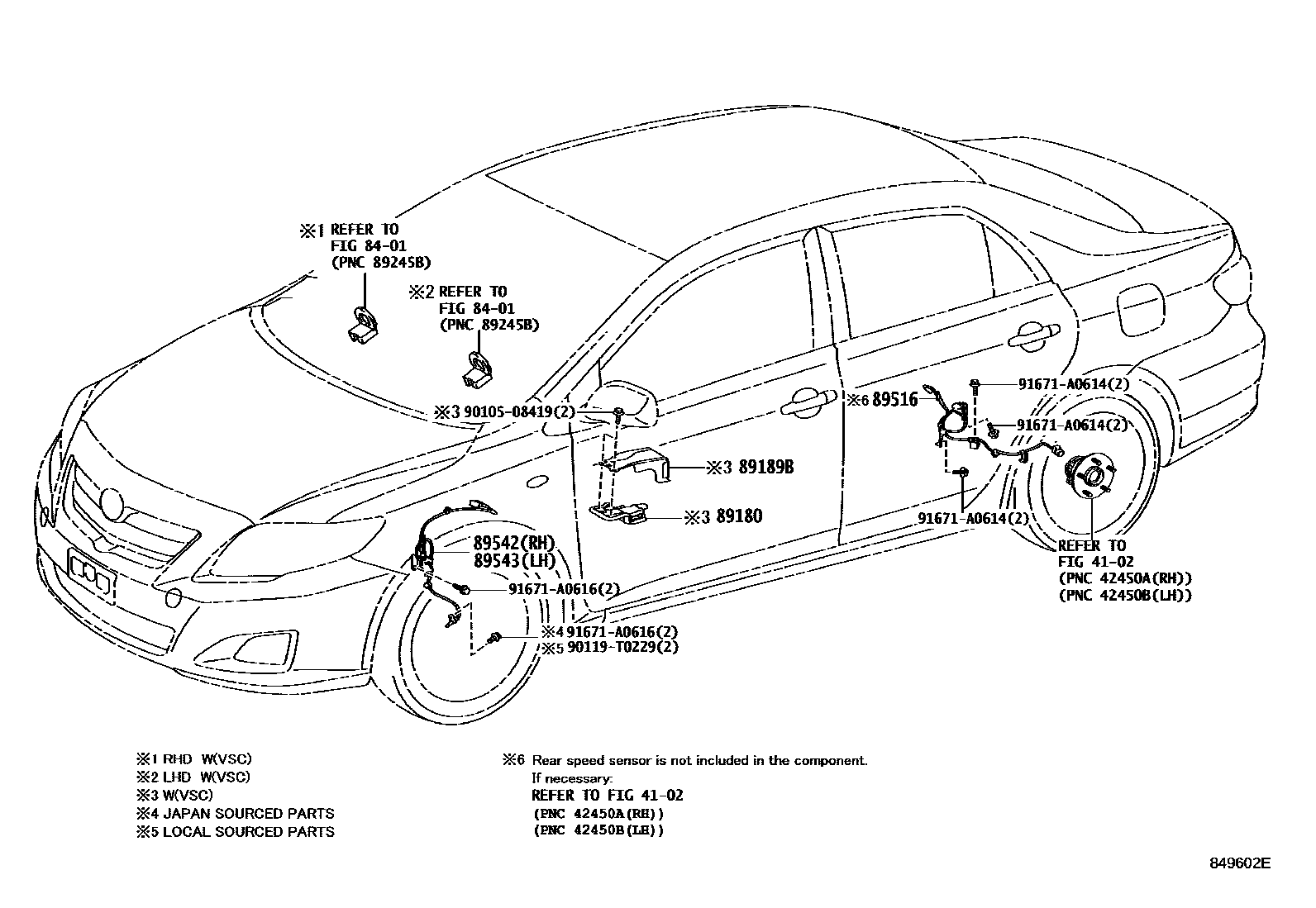 ※1 REFER TO
FIG 84-01
(PNC 89245B)

※2 REFER TO
FIG 84-01
(PNC 89245B)

※3 90105-08419(2)

※3 89189B

※3 89180

89542(RH)
89543(LH)

91671-A0616(2)

※4 91671-A0616(2)
※5 90119-T0229(2)

※6 89516

91671-A0614(2)

91671-A0614(2)

91671-A0614(2)

REFER TO
FIG 41-02
(PNC 42450A(RH))
(PNC 42450B(LH))

※1 RHD W(VSC)
※2 LHD W(VSC)
※3 W(VSC)
※4 JAPAN SOURCED PARTS
※5 LOCAL SOURCED PARTS

※6 Rear speed sensor is not included in the component.
If necessary:
REFER TO FIG 41-02
(PNC 42450A(RH))
(PNC 42450B(LH))

849602E