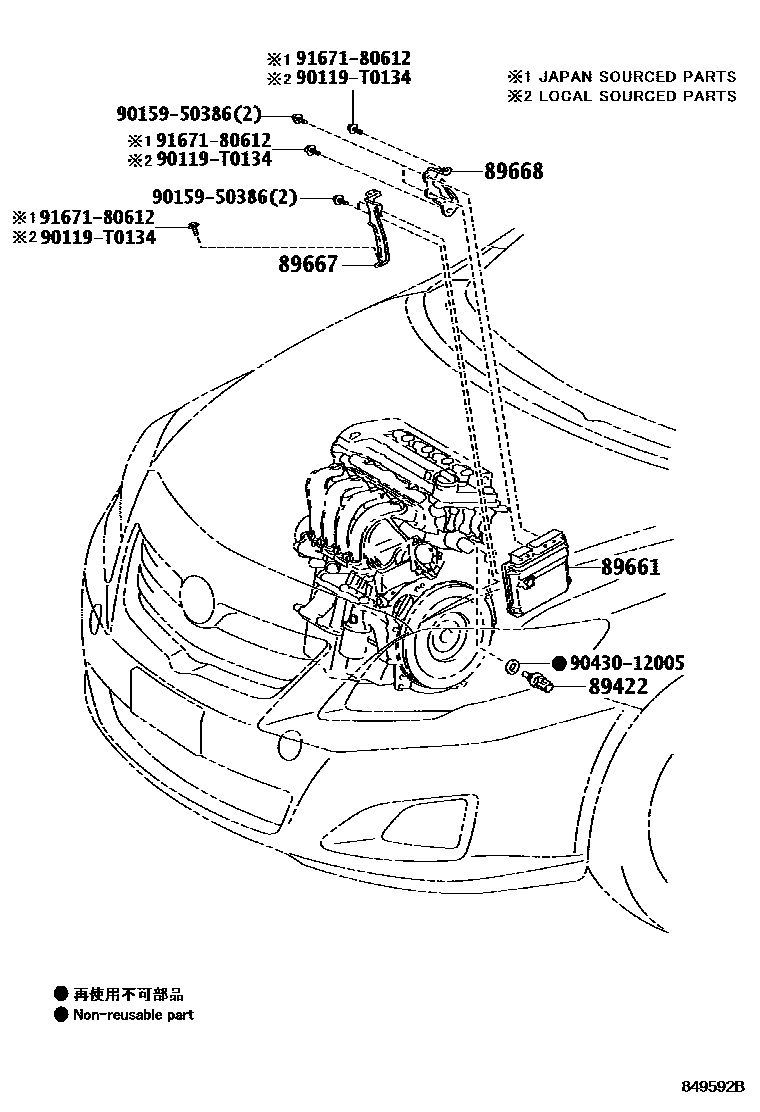 ※1 91671-80612
※2 90119-T0134

※1 JAPAN SOURCED PARTS
※2 LOCAL SOURCED PARTS

90159-50386(2)
※1 91671-80612
※2 90119-T0134
89668
90159-50386(2)
※1 91671-80612
※2 90119-T0134
89667

89661
● 90430-12005
89422

● 再使用不可部品
● Non-reusable part

849592B