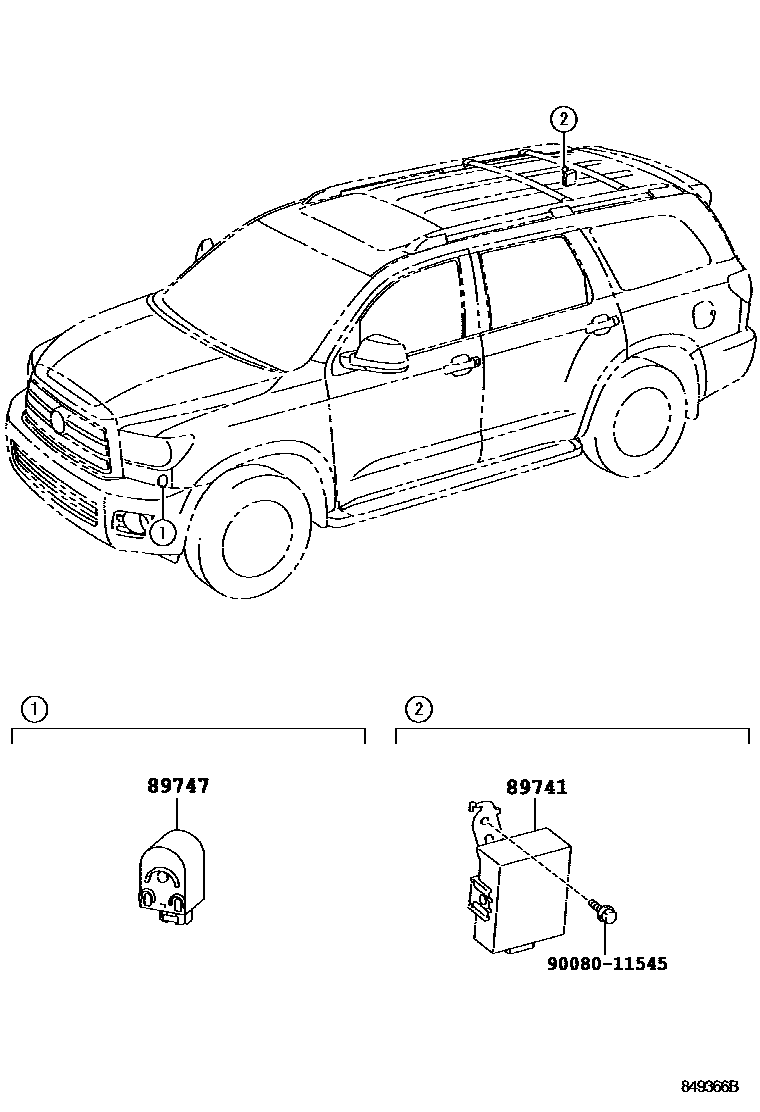 2

1

1

89747

2

89741

90080-11545

849366B