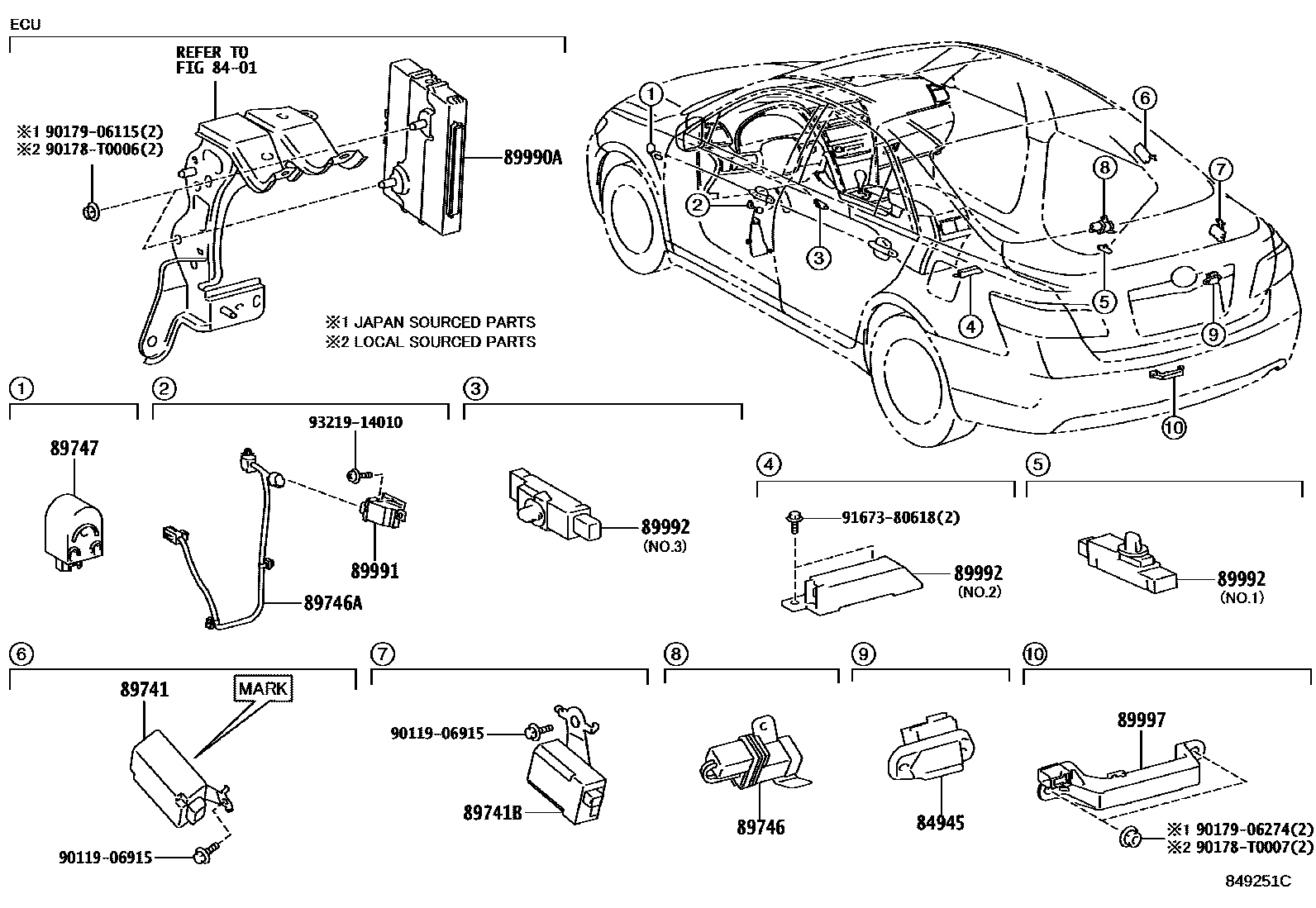 ECU

REFER TO
FIG 84-01

※1 90179-06115(2)
※2 90178-T0006(2)

89990A

※1 JAPAN SOURCED PARTS
※2 LOCAL SOURCED PARTS

1
2
3
4
5
6
7
8
9
10

1
89747

2
93219-14010
89991
89746A

3
89992
(NO.3)

4
91673-80618(2)
89992
(NO.2)

5
89992
(NO.1)

6
89741
MARK
90119-06915

7
90119-06915
89741B

8
89746

9
84945

10
89997
※1 90179-06274(2)
※2 90178-T0007(2)

849251C