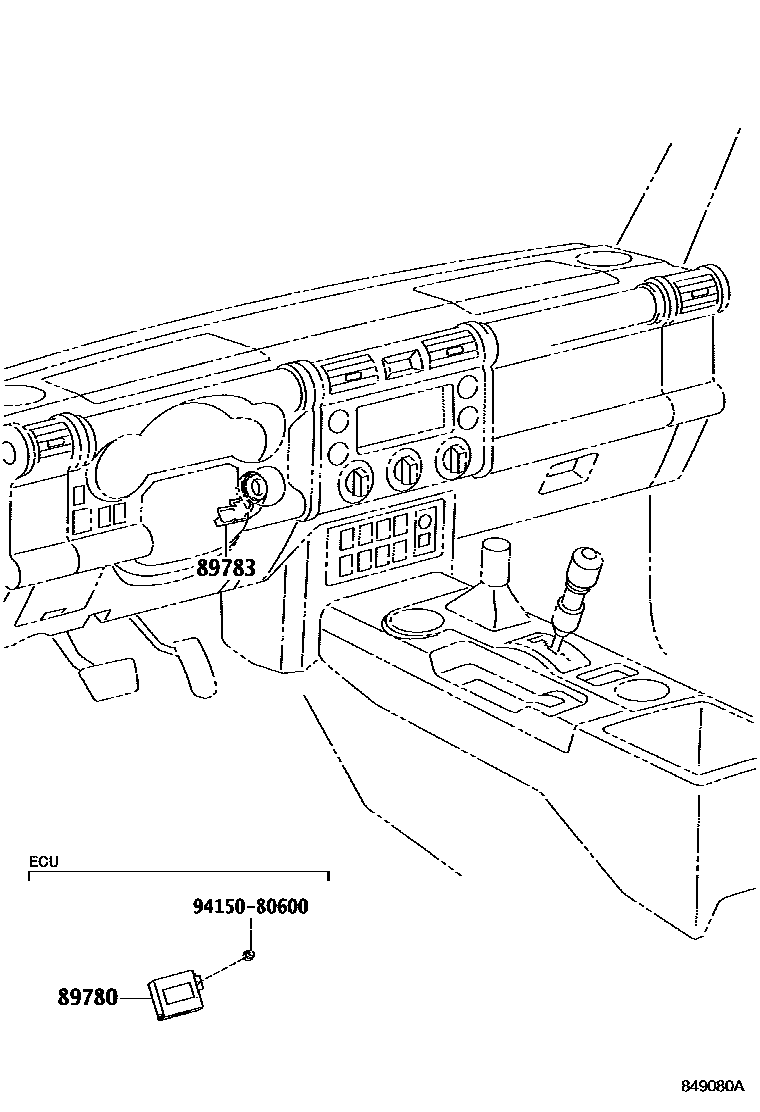 89783

ECU

94150-80600

89780

849080A