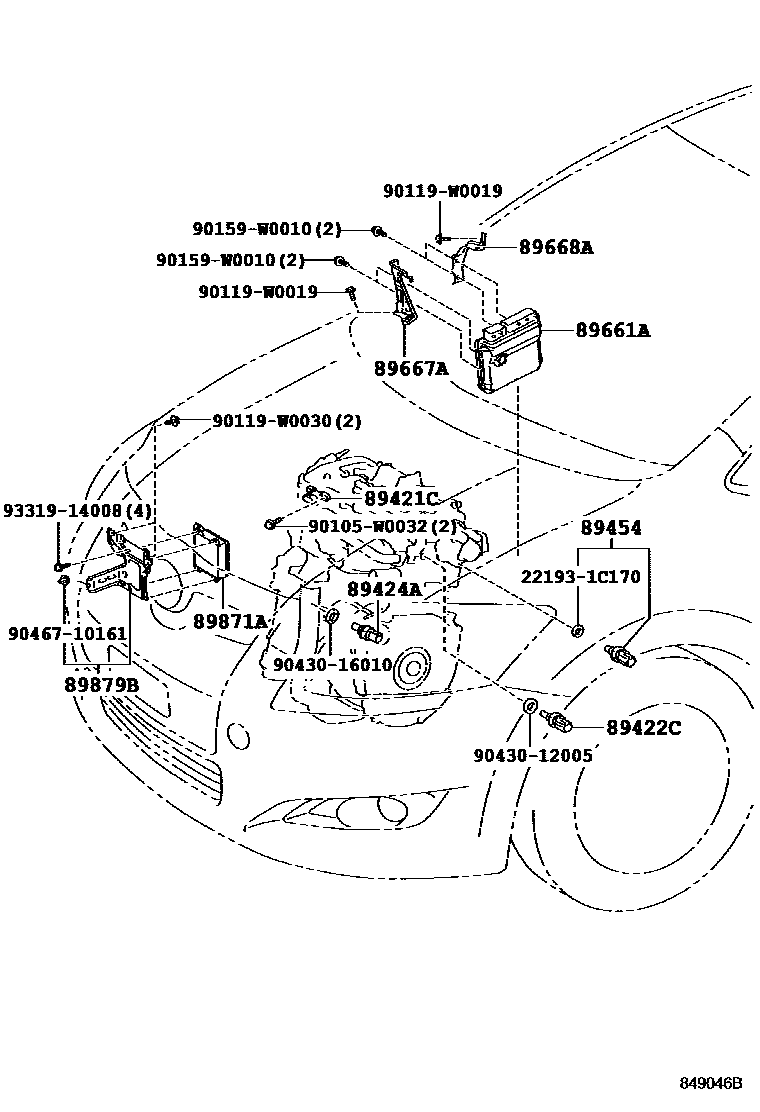 90119-W0019
90159-W0010(2)
89668A
90159-W0010(2)
90119-W0019
89661A
89667A
90119-W0030(2)
89421C
93319-14008(4)
90105-W0032(2)
89454
22193-1C170
89424A
89871A
90467-10161
90430-16010
89879B
89422C
90430-12005
849046B