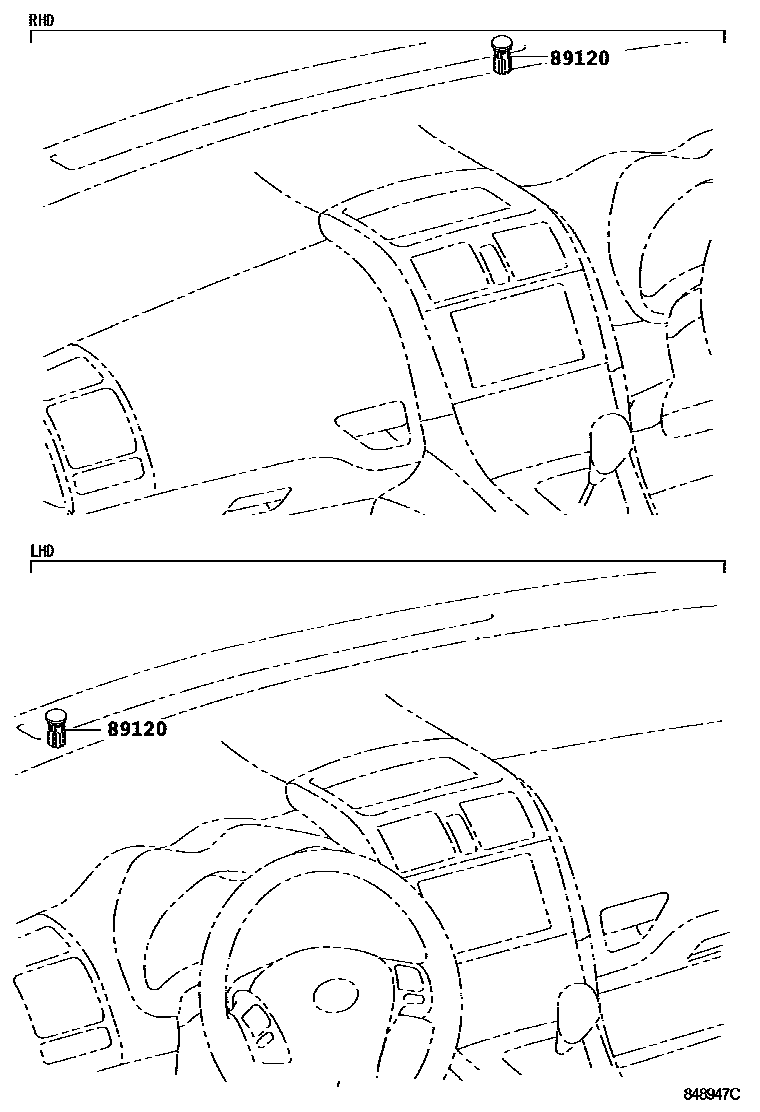 RHD

89120

LHD

89120

848947C