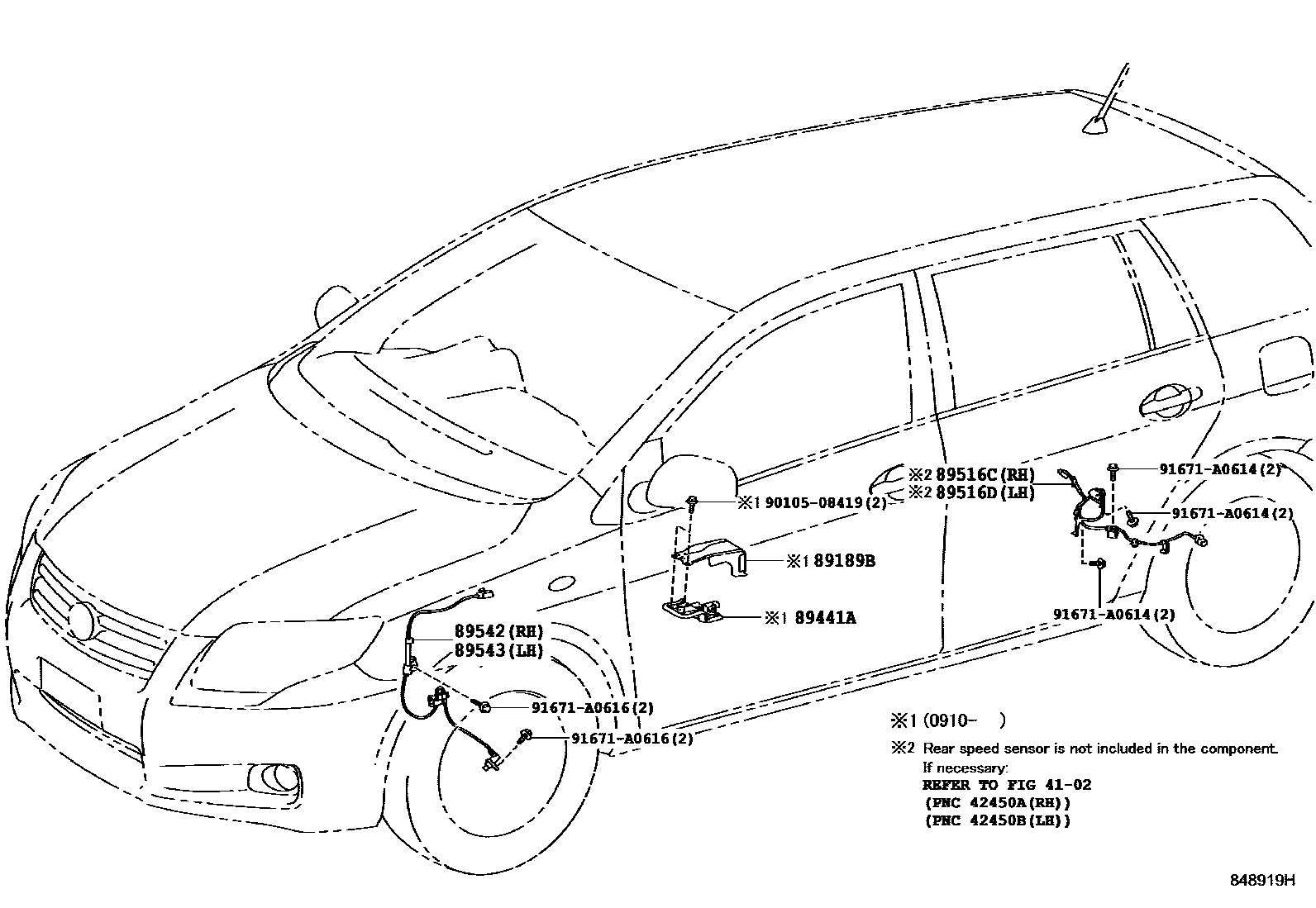 ※2 89516C(RH)
※2 89516D(LH)

91671-A0614(2)

91671-A0614(2)

※1 90105-08419(2)

※1 89189B

※1 89441A

91671-A0614(2)

89542(RH)
89543(LH)

91671-A0616(2)

91671-A0616(2)

※1 (0910- )
※2 Rear speed sensor is not included in the component.
If necessary:
REFER TO FIG 41-02
(PNC 42450A(RH))
(PNC 42450B(LH))

848919H