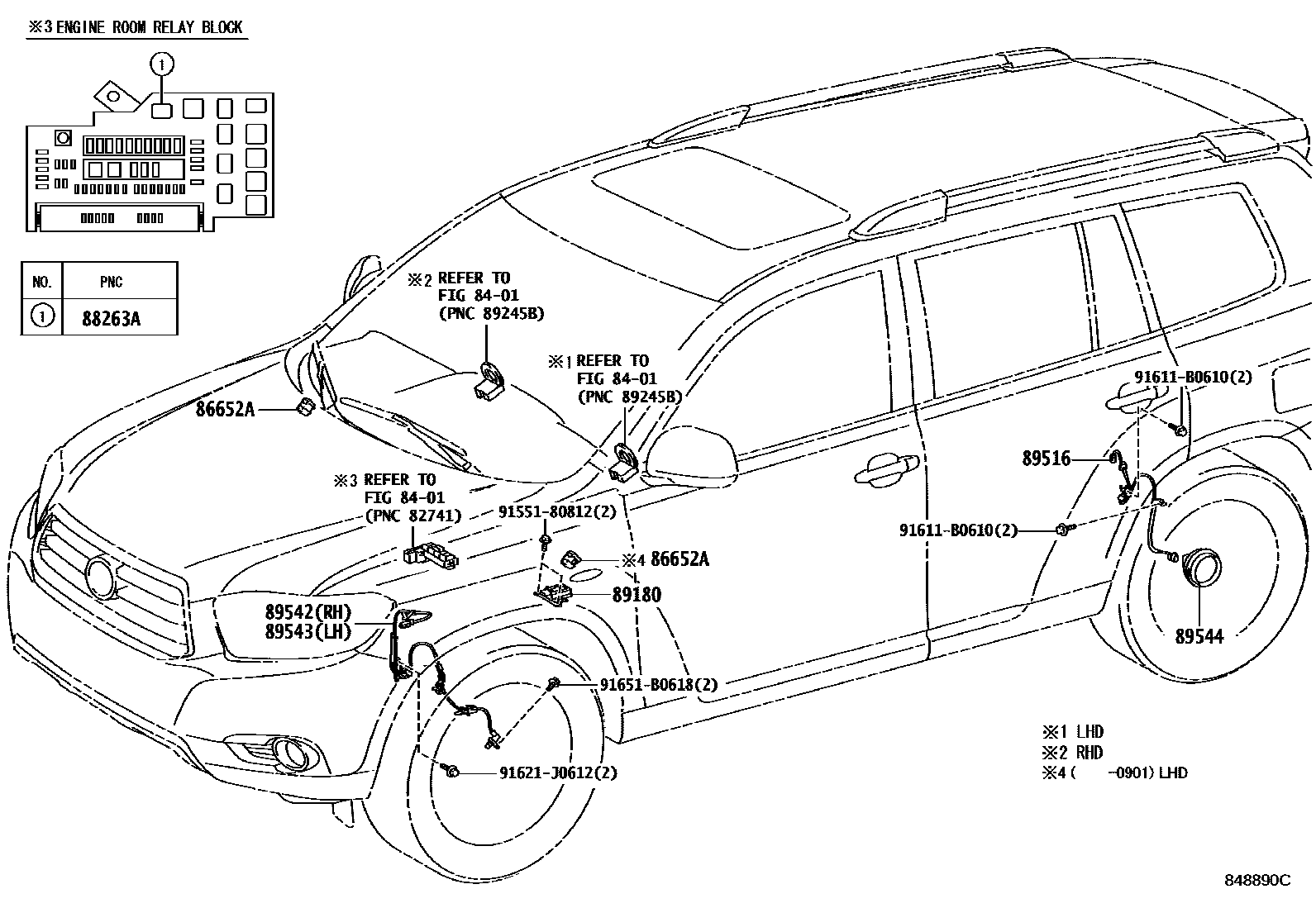 ※3 ENGINE ROOM RELAY BLOCK

1

| NO. | PNC |
|---|---|
| 1 | 88263A |

※2 REFER TO FIG 84-01 (PNC 89245B)

※1 REFER TO FIG 84-01 (PNC 89245B)

86652A

※3 REFER TO FIG 84-01 (PNC 82741)

91551-80812(2)

※4 86652A

89180

89542(RH)
89543(LH)

91651-B0618(2)

91621-J0612(2)

91611-B0610(2)

89516

91611-B0610(2)

89544

※1 LHD
※2 RHD
※4 ( -0901) LHD

848890C