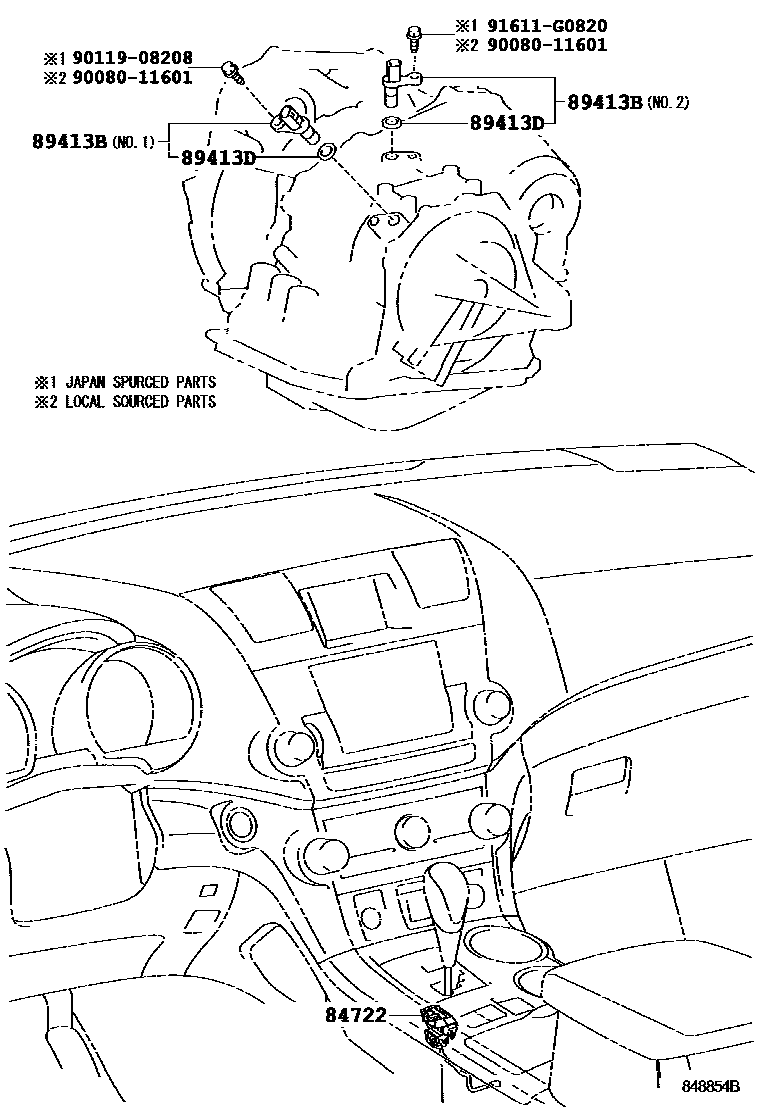 ※1 91611-G0820
※2 90080-11601

※1 90119-08208
※2 90080-11601

89413B (NO. 2)

89413D

89413B (NO. 1)

89413D

※1 JAPAN SPURCED PARTS
※2 LOCAL SOURCED PARTS

84722

848854B