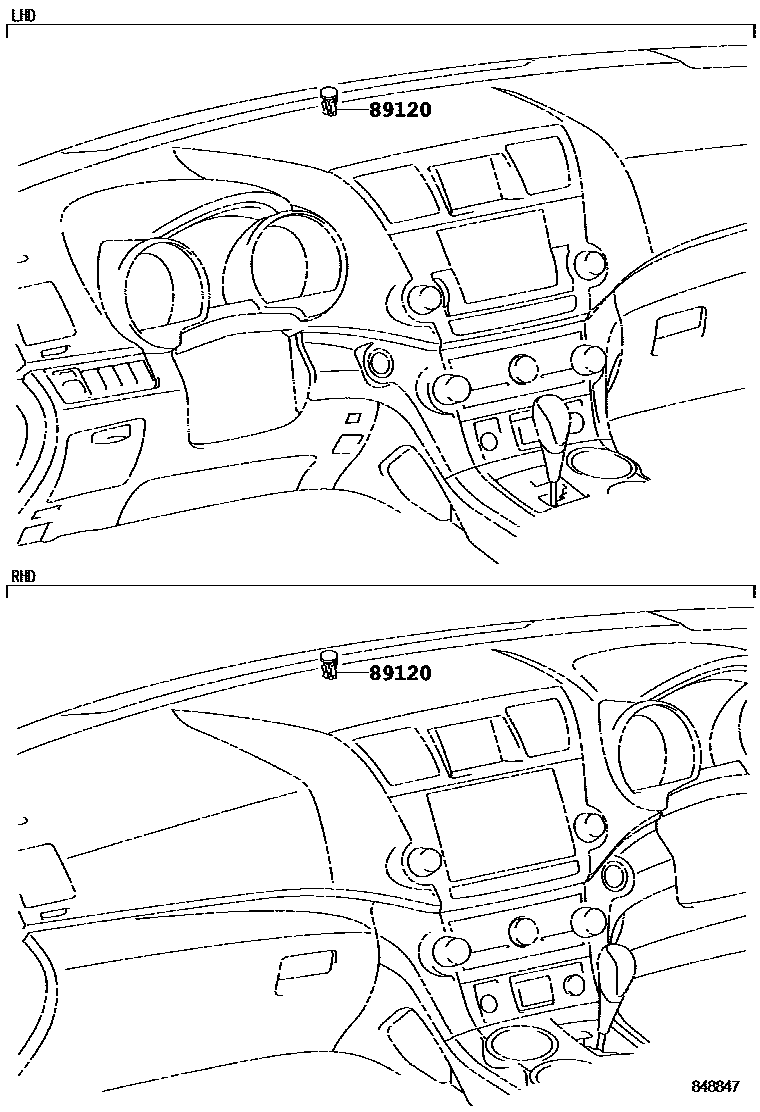 LHD

89120

RHD

89120

848847