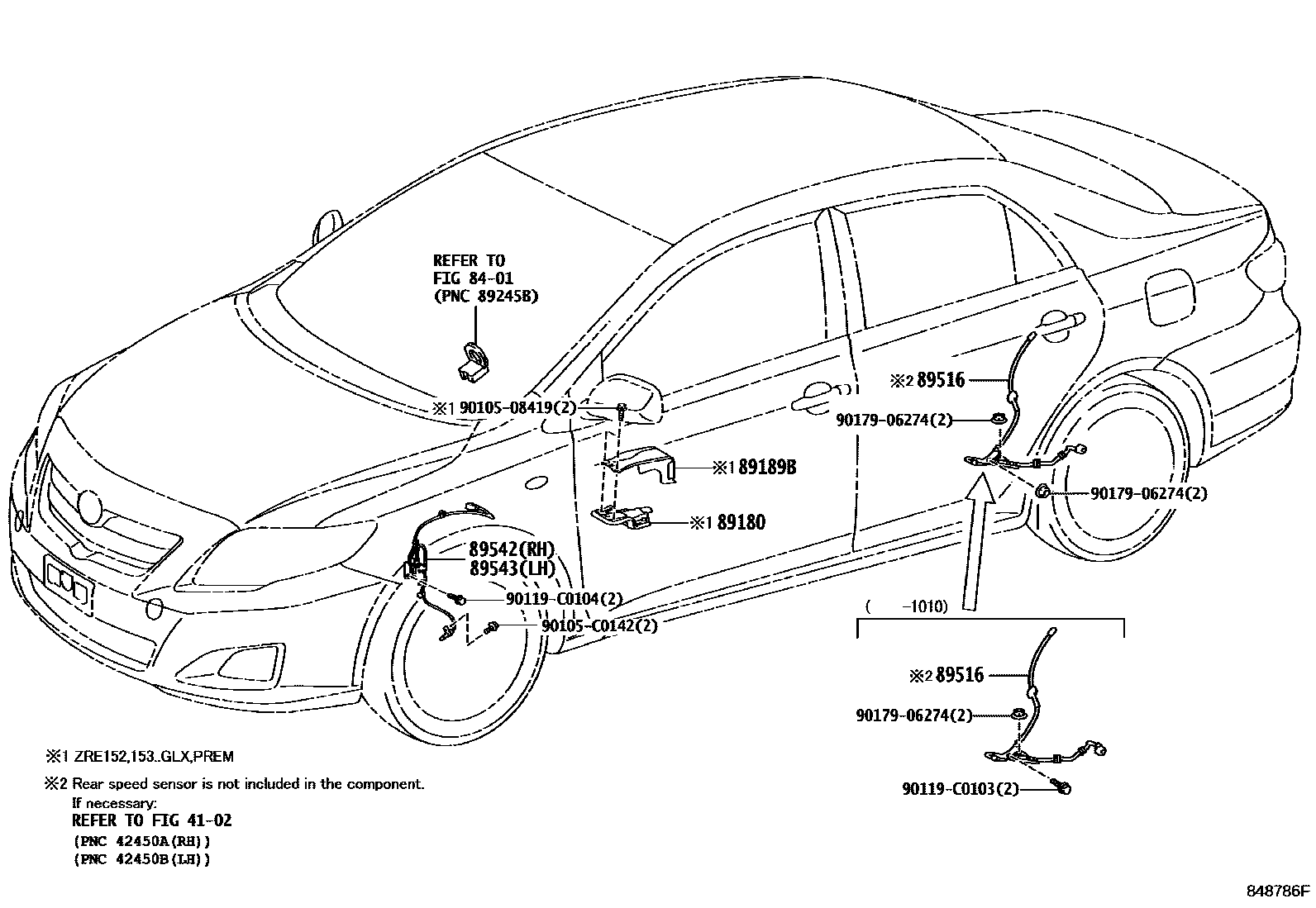 REFER TO
FIG 84-01
(PNC 89245B)

※1 90105-08419(2)

※1 89189B

※1 89180

89542(RH)
89543(LH)

90119-C0104(2)

90105-C0142(2)

※2 89516

90179-06274(2)

90179-06274(2)

(　　-1010)

※2 89516

90179-06274(2)

90119-C0103(2)

※1 ZRE152,153..GLX,PREM

※2 Rear speed sensor is not included in the component.
If necessary:
REFER TO FIG 41-02
(PNC 42450A(RH))
(PNC 42450B(LH))

848786F