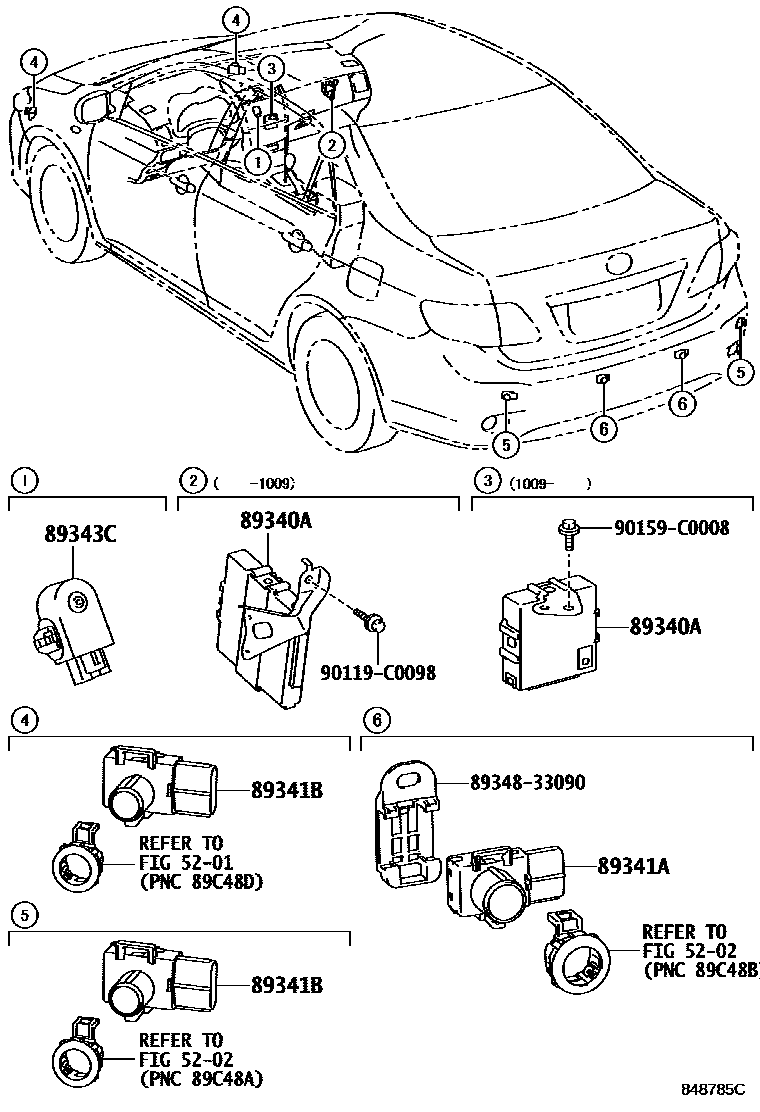 4
4
3
1
2
5
6
6
5

1
89343C

2 ( -1009)
89340A
90119-C0098

3 (1009- )
90159-C0008
89340A

4
89341B
REFER TO FIG 52-01 (PNC 89C48D)

5
89341B
REFER TO FIG 52-02 (PNC 89C48A)

6
89348-33090
89341A
REFER TO FIG 52-02 (PNC 89C48B

848785C