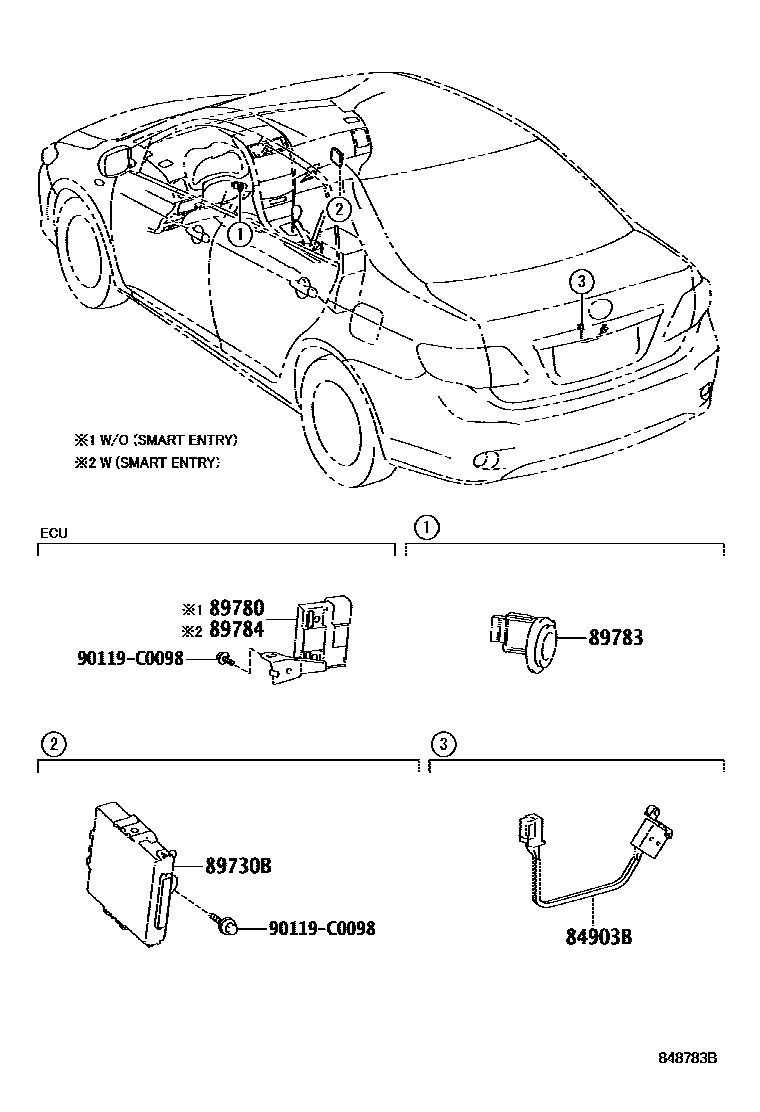 ①
②
③

※1 W/O (SMART ENTRY)
※2 W (SMART ENTRY)

ECU

※1 89780
※2 89784
90119-C0098

①

89783

②

89730B
90119-C0098

③

84903B

848783B