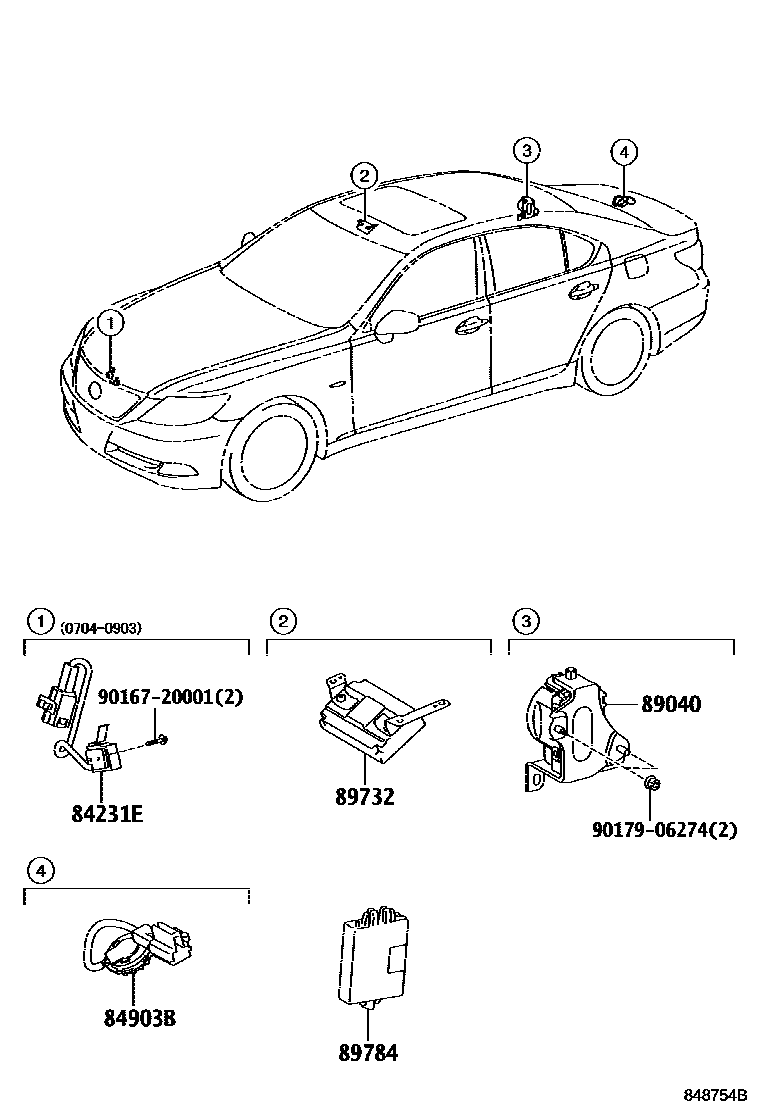 2
3
4
1

1 (0704-0903)
90167-20001(2)
84231E

2
89732

3
89040
90179-06274(2)

4
84903B

89784

848754B