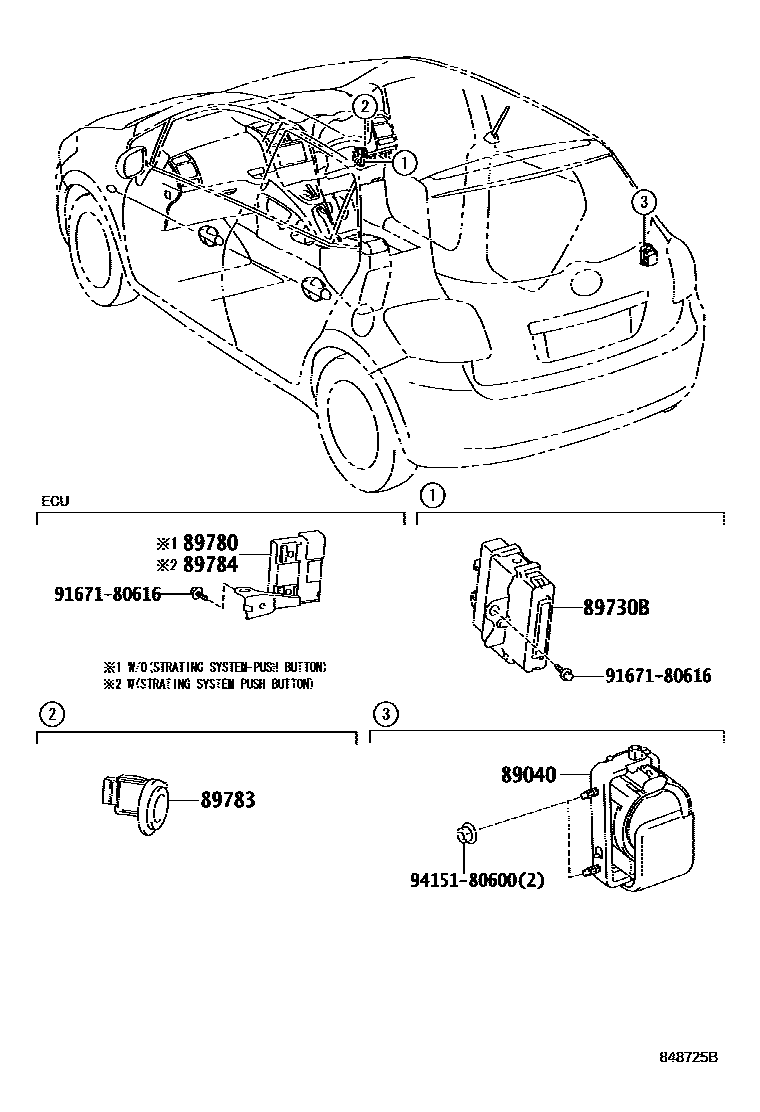 2
1
3

ECU
※1 89780
※2 89784
91671-80616
※1 W/O(STRATING SYSTEM-PUSH BUTTON)
※2 W(STRATING SYSTEM PUSH BUTTON)

1
89730B
91671-80616

2
89783

3
89040
94151-80600(2)

848725B