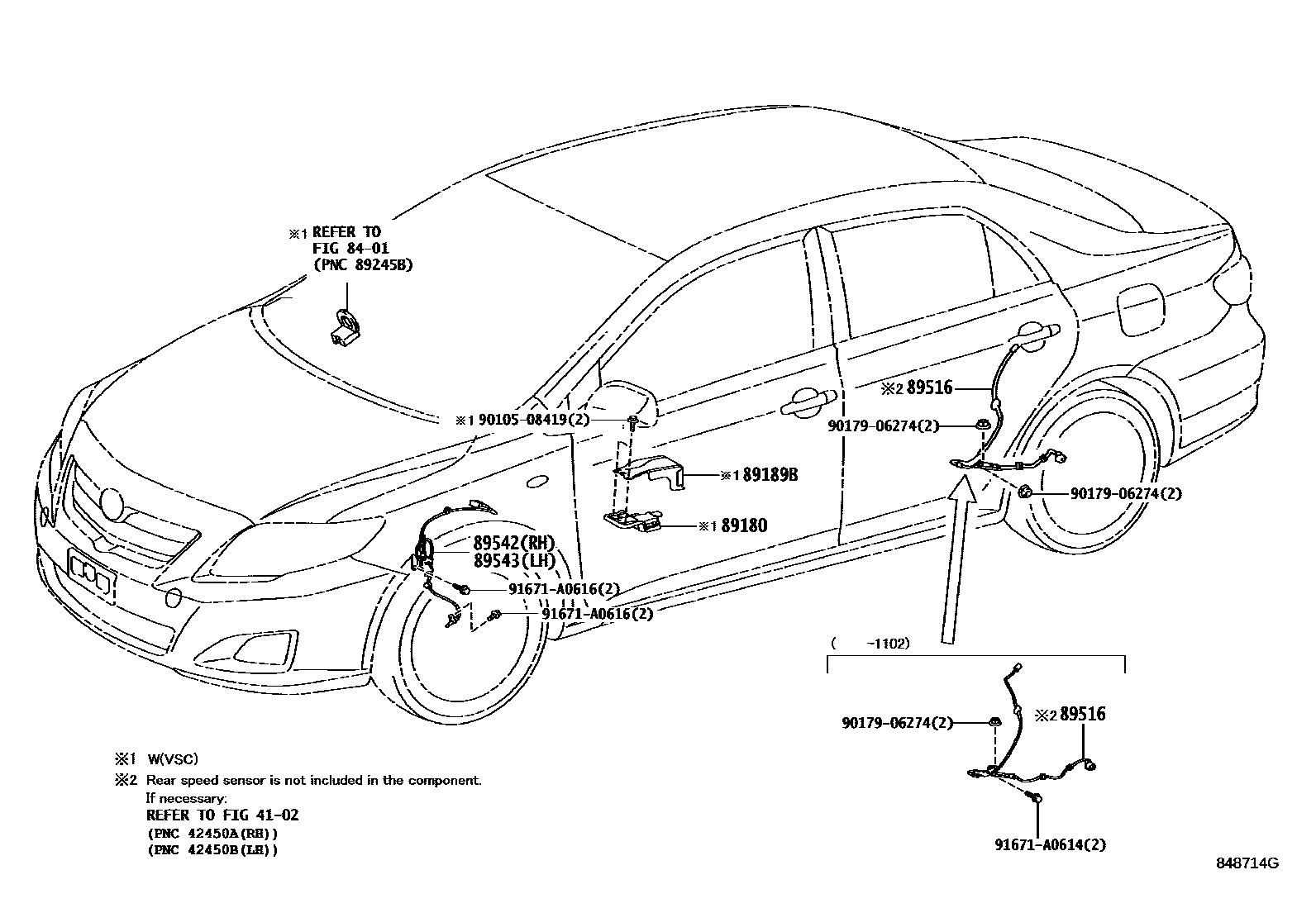 ※1 REFER TO
FIG 84-01
(PNC 89245B)

※1 90105-08419(2)

※1 89189B

※1 89180

89542(RH)
89543(LH)

91671-A0616(2)

91671-A0616(2)

※2 89516

90179-06274(2)

90179-06274(2)

( -1102)

90179-06274(2)

※2 89516

91671-A0614(2)

※1 W(VSC)
※2 Rear speed sensor is not included in the component.
If necessary:
REFER TO FIG 41-02
(PNC 42450A(RH))
(PNC 42450B(LH))

848714G