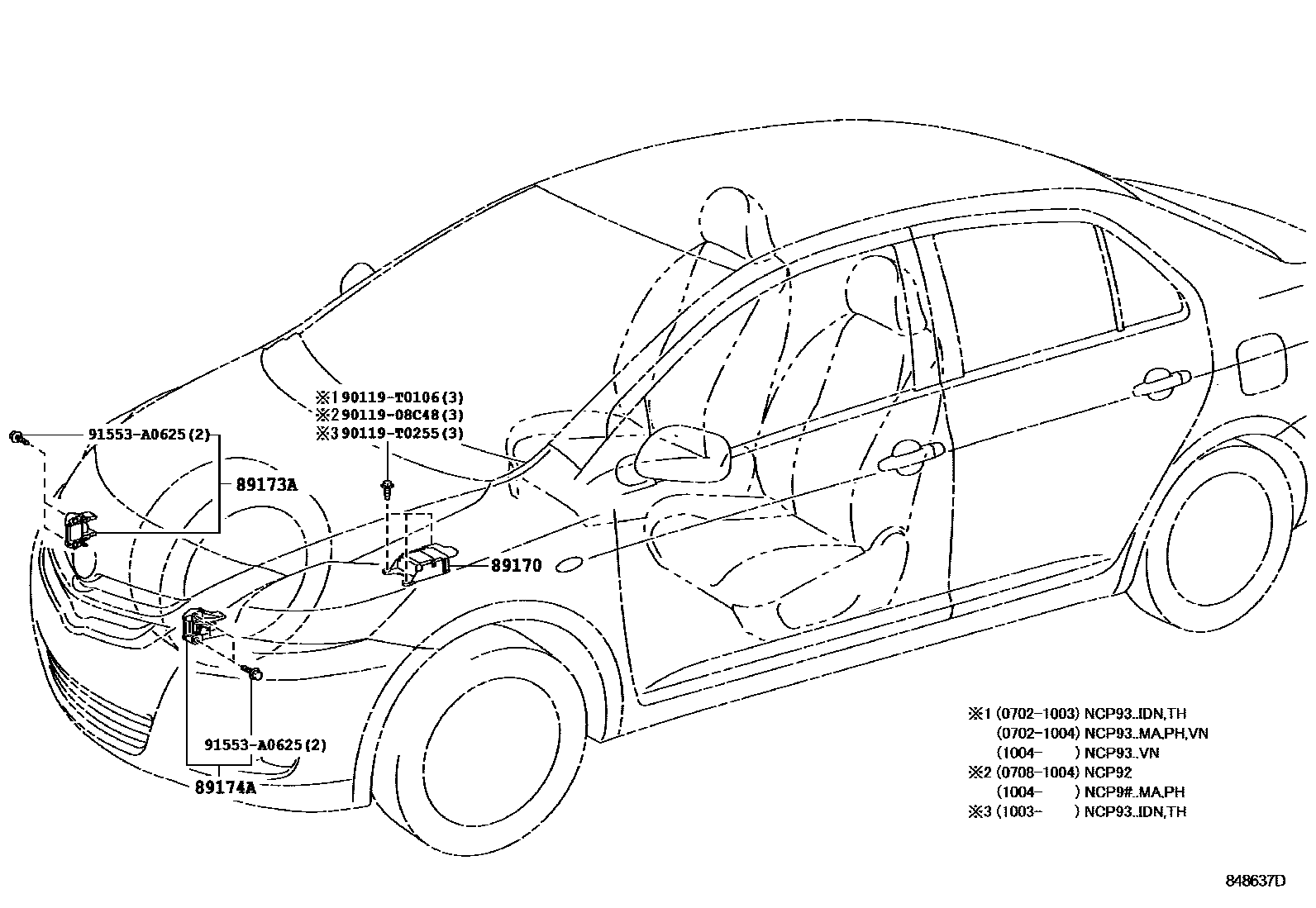 ※1 90119-T0106(3)
※2 90119-08C48(3)
※3 90119-T0255(3)

91553-A0625(2)

89173A

89170

91553-A0625(2)

89174A

※1 (0702-1003) NCP93..IDN,TH
(0702-1004) NCP93..MA,PH,VN
(1004- ) NCP93..VN
※2 (0708-1004) NCP92
(1004- ) NCP9#..MA,PH
※3 (1003- ) NCP93..IDN,TH

848637D