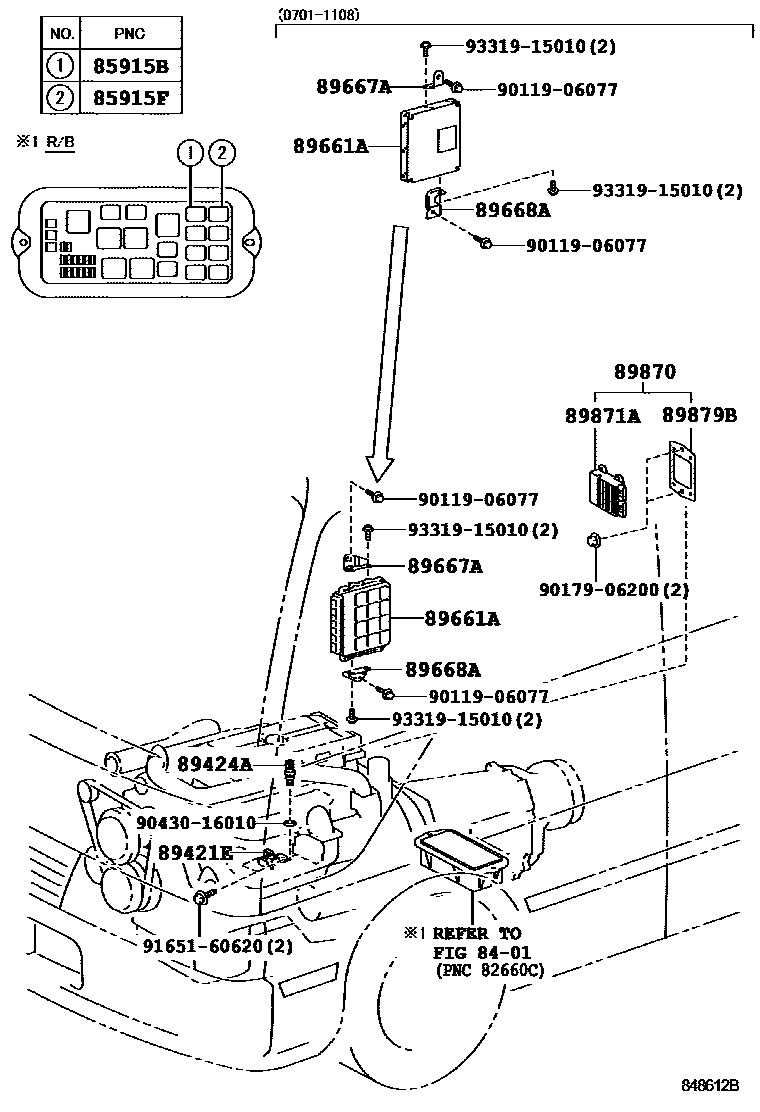 | NO. | PNC |
|---|---|
| 1 | 85915B |
| 2 | 85915F |

※1 R/B

1 2

(0701-1108)

93319-15010(2)
89667A
90119-06077
89661A
93319-15010(2)
89668A
90119-06077

89870
89871A
89879B
90179-06200(2)

90119-06077
93319-15010(2)
89667A
89661A
89668A
90119-06077
93319-15010(2)
89424A
90430-16010
89421E
91651-60620(2)

※1 REFER TO
FIG 84-01
(PNC 82660C)

848612B